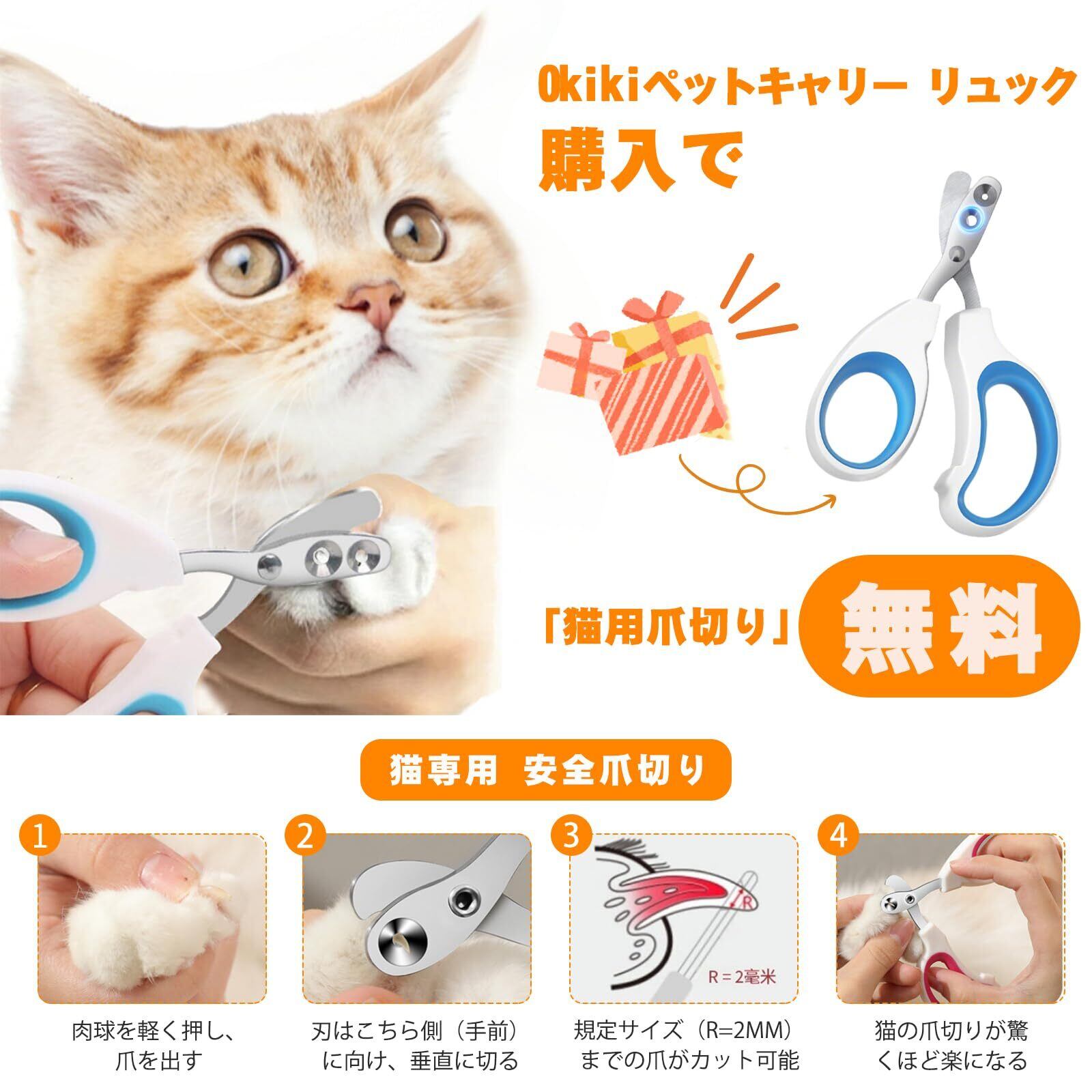 Okikiペットキャリー リュック
購入で

「猫用爪切り」 無料

猫専用 安全爪切り

1
肉球を軽く押し、爪を出す

2
刃はこちら側（手前）に向け、垂直に切る

3
R
R = 2毫米
規定サイズ（R=2MM）までの爪がカット可能

4
猫の爪切りが驚くほど楽になる