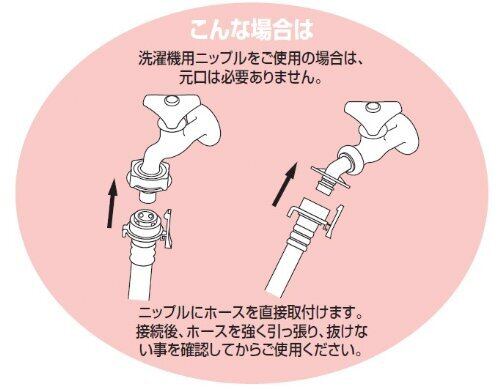 こんな場合は

洗濯機用ニップルをご使用の場合は、元口は必要ありません。

ニップルにホースを直接取付けます。接続後、ホースを強く引っ張り、抜けない事を確認してからご使用ください。