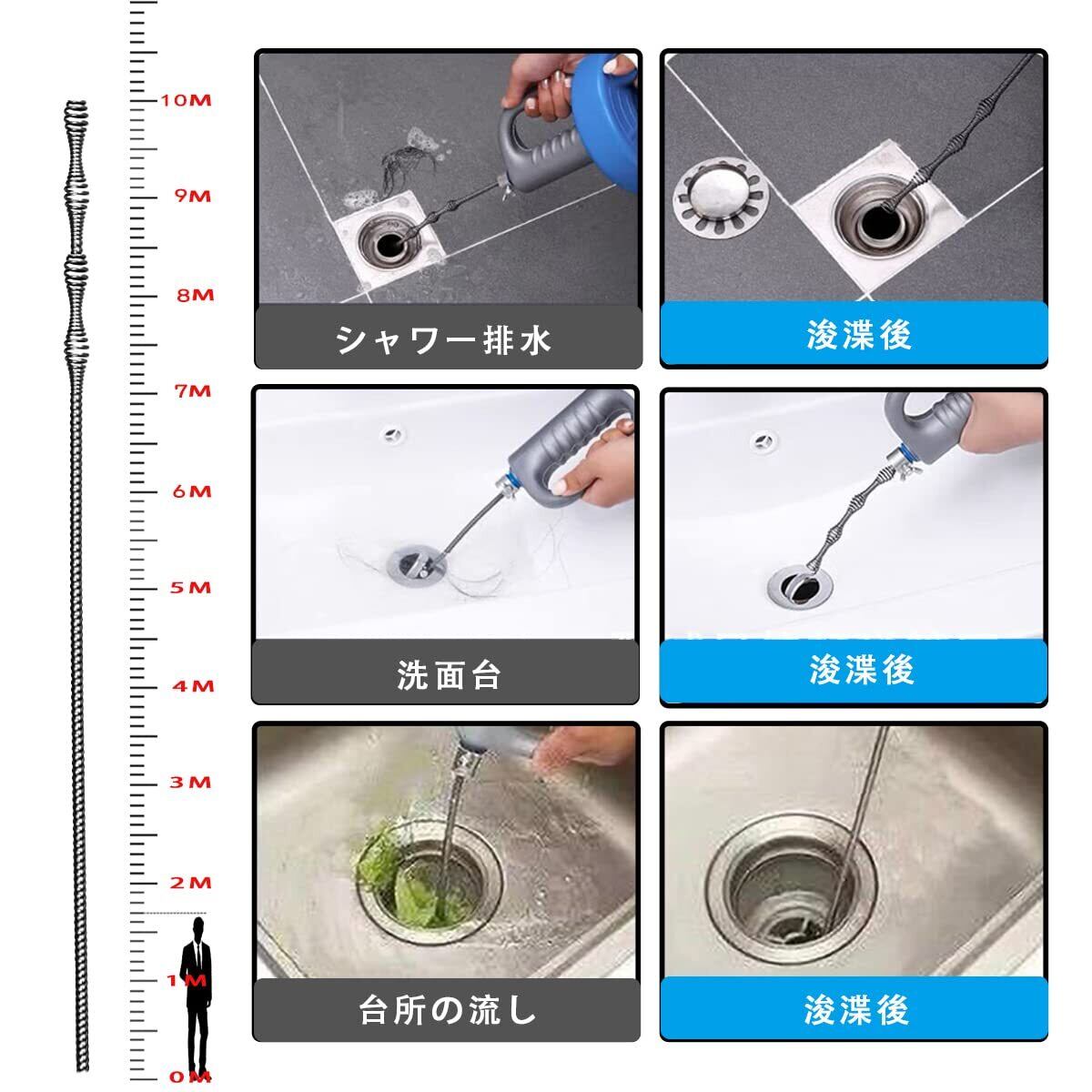 10M
9M
8M
7M
6M
5M
4M
3M
2M
1M
0M

シャワー排水

浚渫後

洗面台

浚渫後

台所の流し

浚渫後