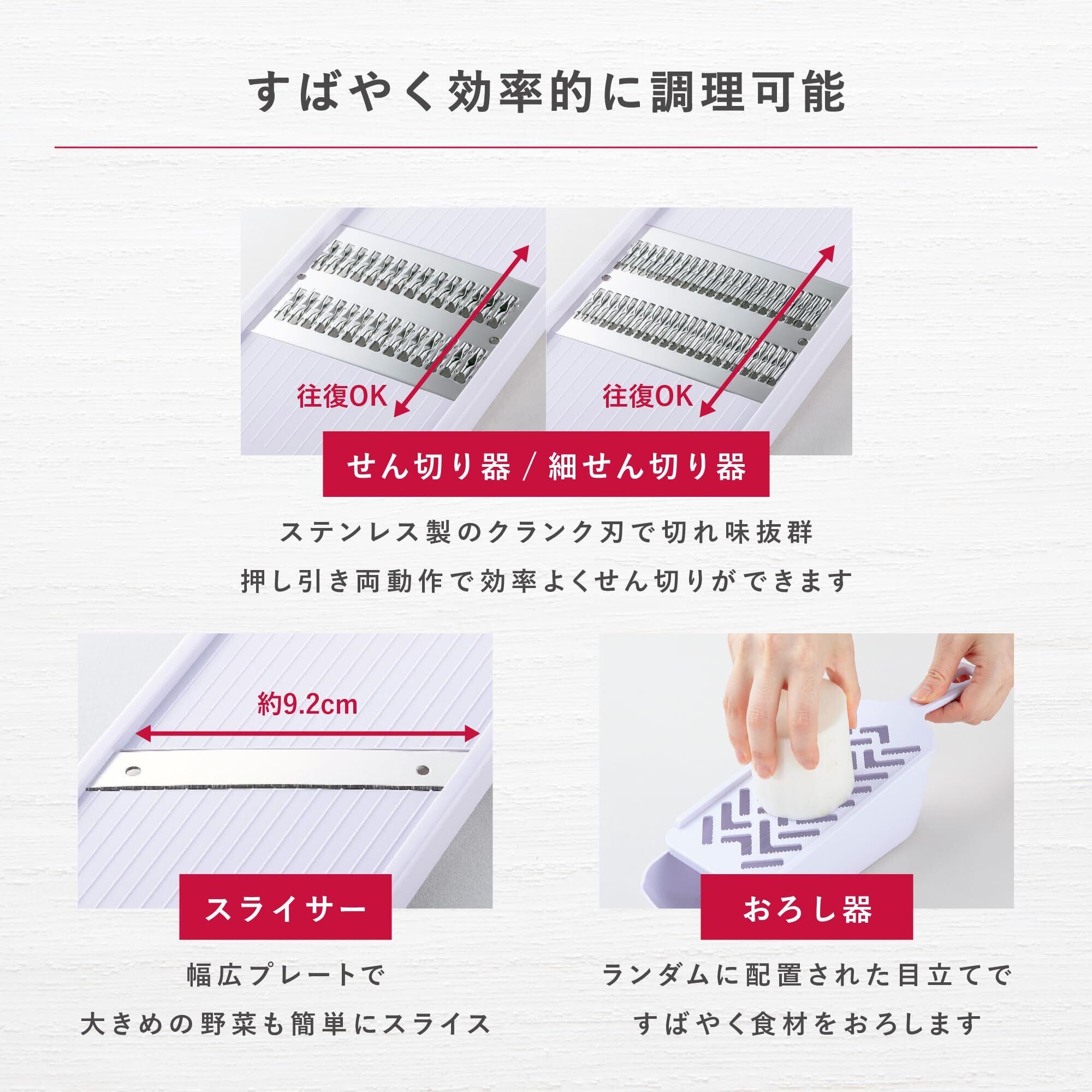 すばやく効率的に調理可能

往復OK

往復OK

せん切り器 / 細せん切り器

ステンレス製のクランク刃で切れ味抜群

押し引き両動作で効率よくせん切りができます

約9.2cm

スライサー

幅広プレートで

大きめの野菜も簡単にスライス

おろし器

ランダムに配置された目立てで

すばやく食材をおろします