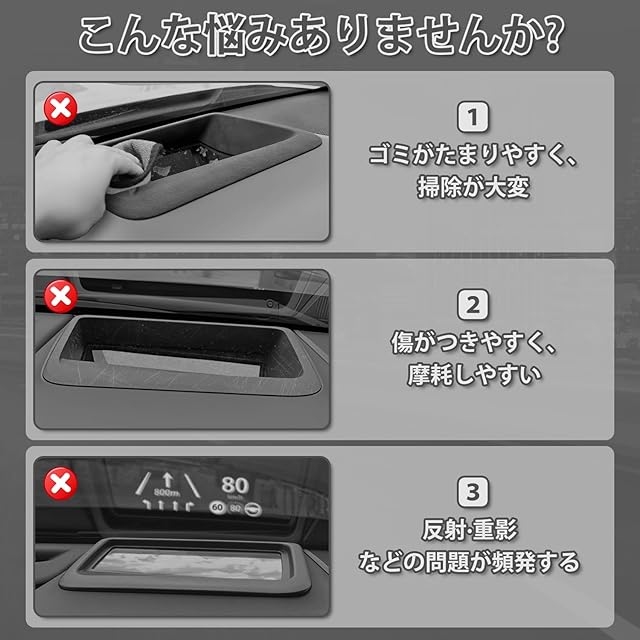 こんな悩みありませんか?

1
ゴミがたまりやすく、掃除が大変

2
傷がつきやすく、摩耗しやすい

800m
80
km/h
60 80

3
反射·重影などの問題が頻発する