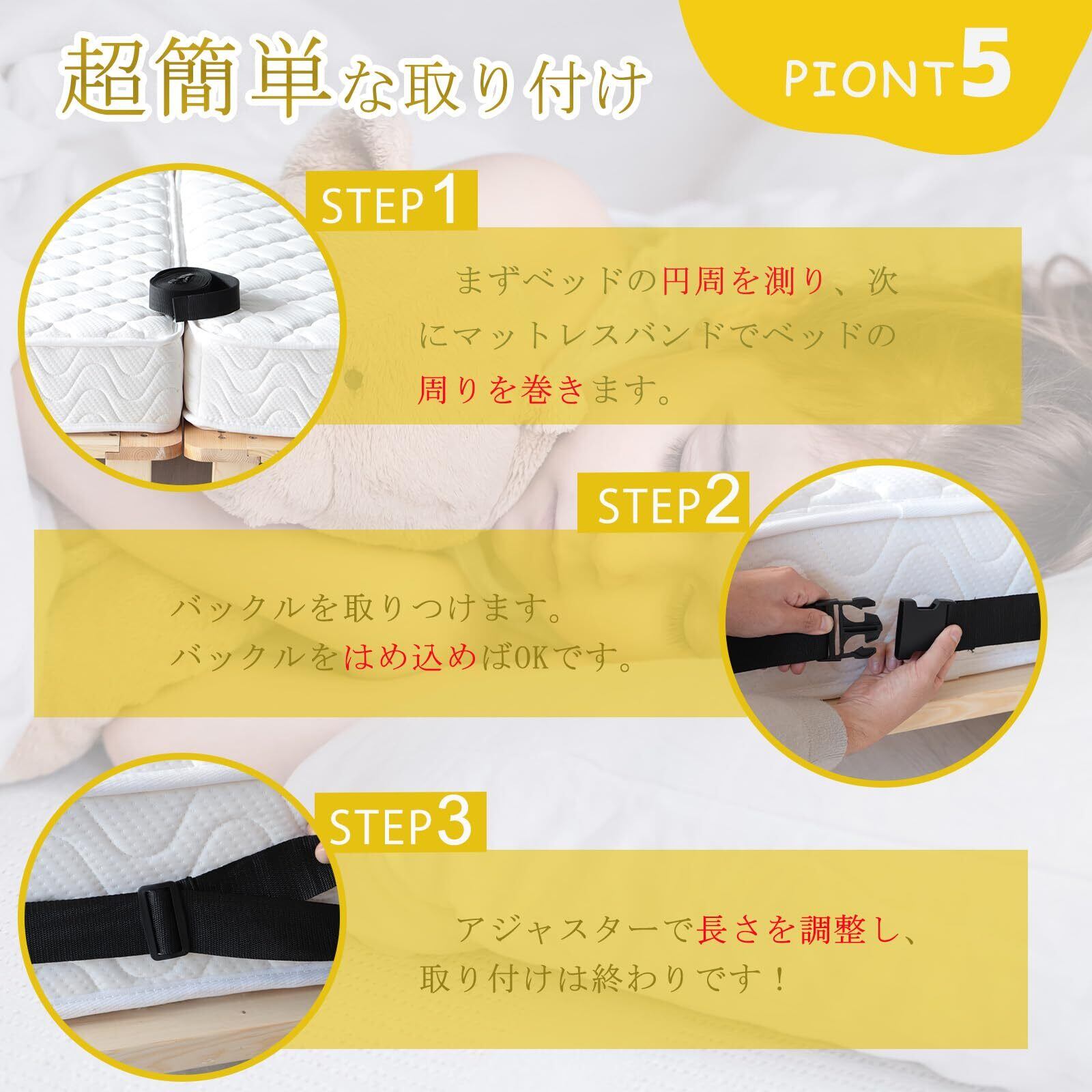 超簡単な取り付け

PIONT5

STEP1

まずベッドの円周を測り、次にマットレスバンドでベッドの周りを巻きます。

STEP2

バックルを取りつけます。
バックルをはめ込めばOKです。

STEP3

アジャスターで長さを調整し、取り付けは終わりです！