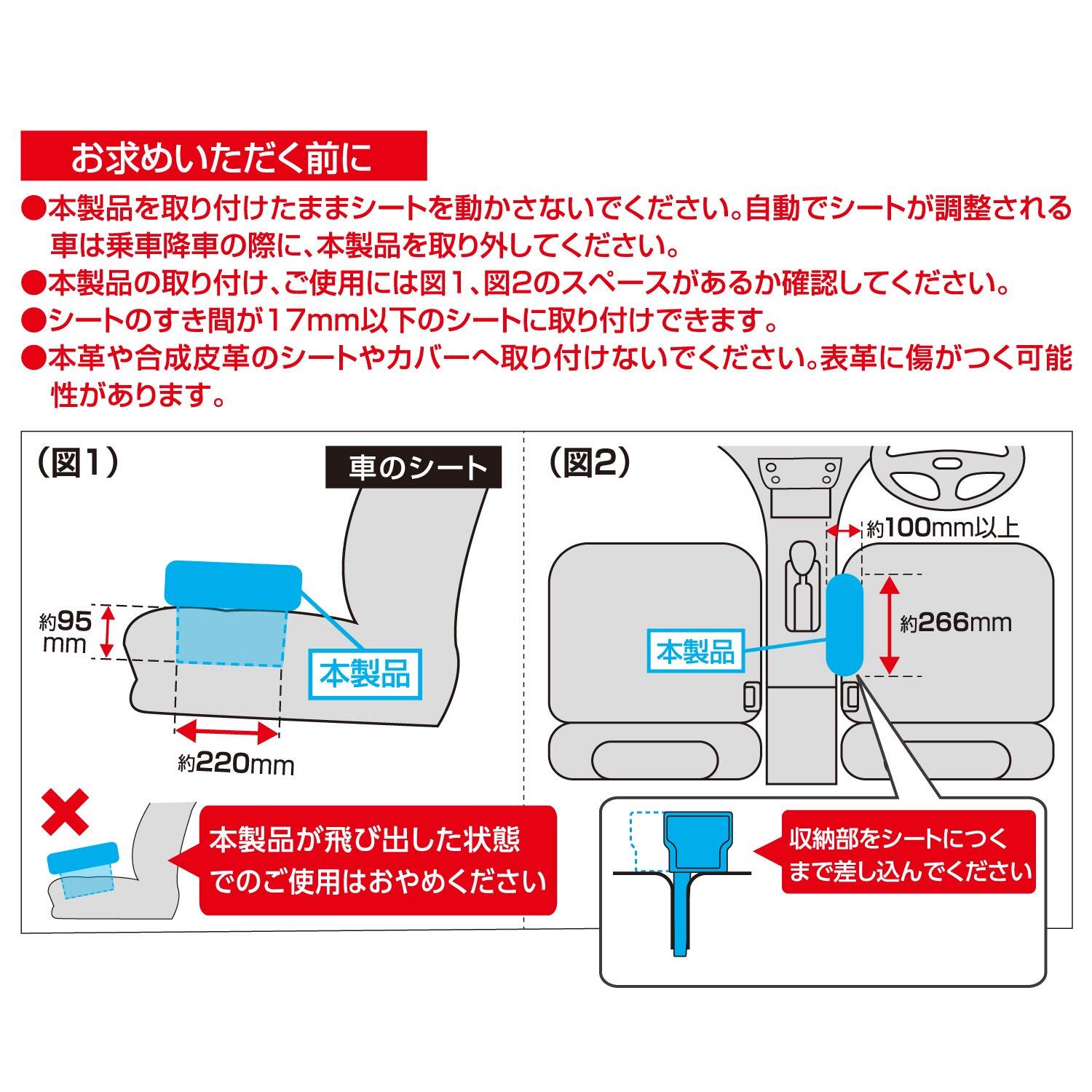 お求めいただく前に

●本製品を取り付けたままシートを動かさないでください。自動でシートが調整される車は乗車降車の際に、本製品を取り外してください。

●本製品の取り付け、ご使用には図1、図2のスペースがあるか確認してください。

●シートのすき間が17mm以下のシートに取り付けできます。

●本革や合成皮革のシートやカバーへ取り付けないでください。表革に傷がつく可能性があります。

(図1)

車のシート

約95mm

本製品

約220mm

×

本製品が飛び出した状態でのご使用はおやめください

(図2)

約100mm以上

約266mm

本製品

収納部をシートにつくまで差し込んでください