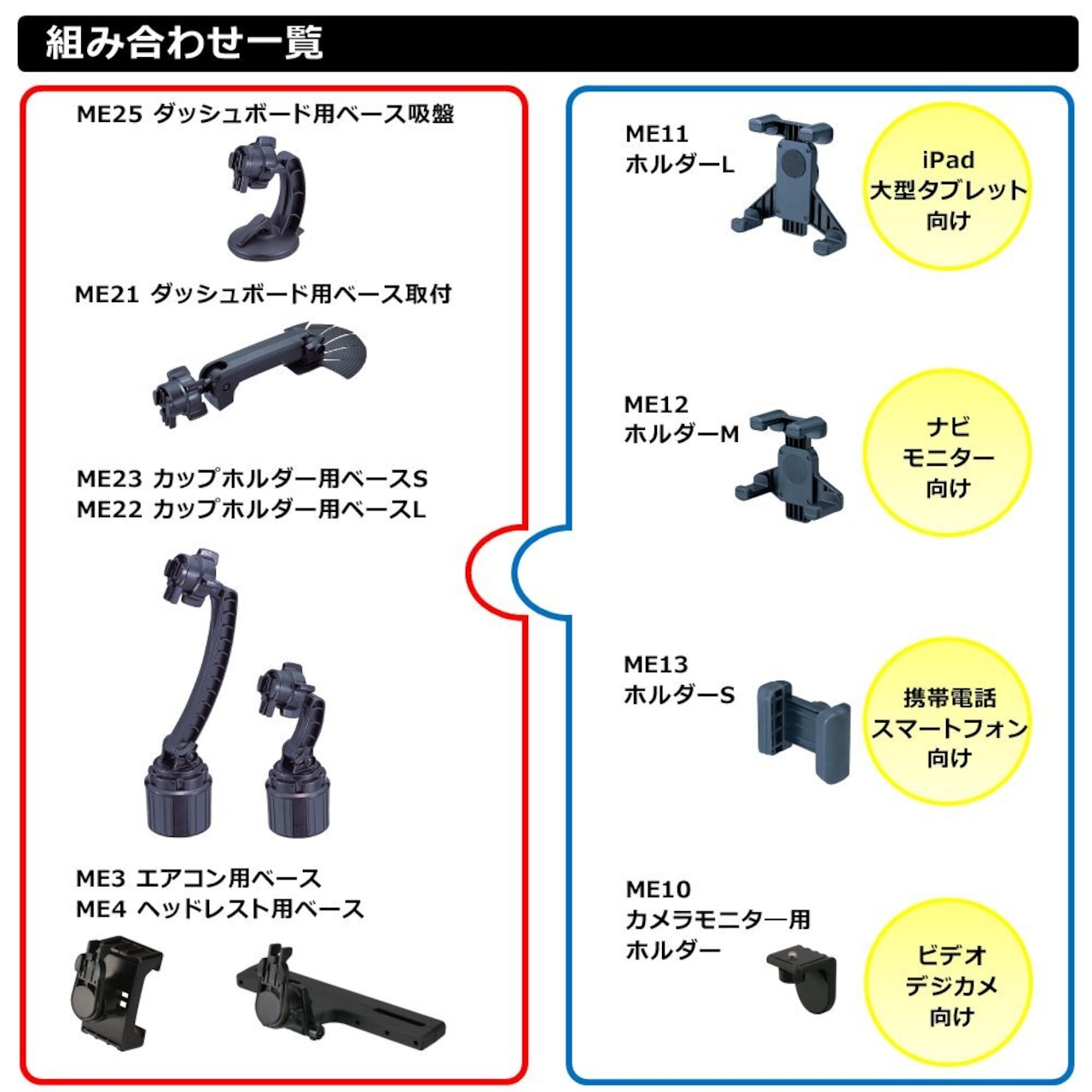 組み合わせ一覧

ME25 ダッシュボード用ベース吸盤

ME21 ダッシュボード用ベース取付

ME23 カップホルダー用ベースS
ME22 カップホルダー用ベースL

ME3 エアコン用ベース
ME4 ヘッドレスト用ベース

ME11
ホルダーL

iPad
大型タブレット
向け

ME12
ホルダーM

ナビ
モニター
向け

ME13
ホルダーS

携帯電話
スマートフォン
向け

ME10
カメラモニター用
ホルダー

ビデオ
デジカメ
向け