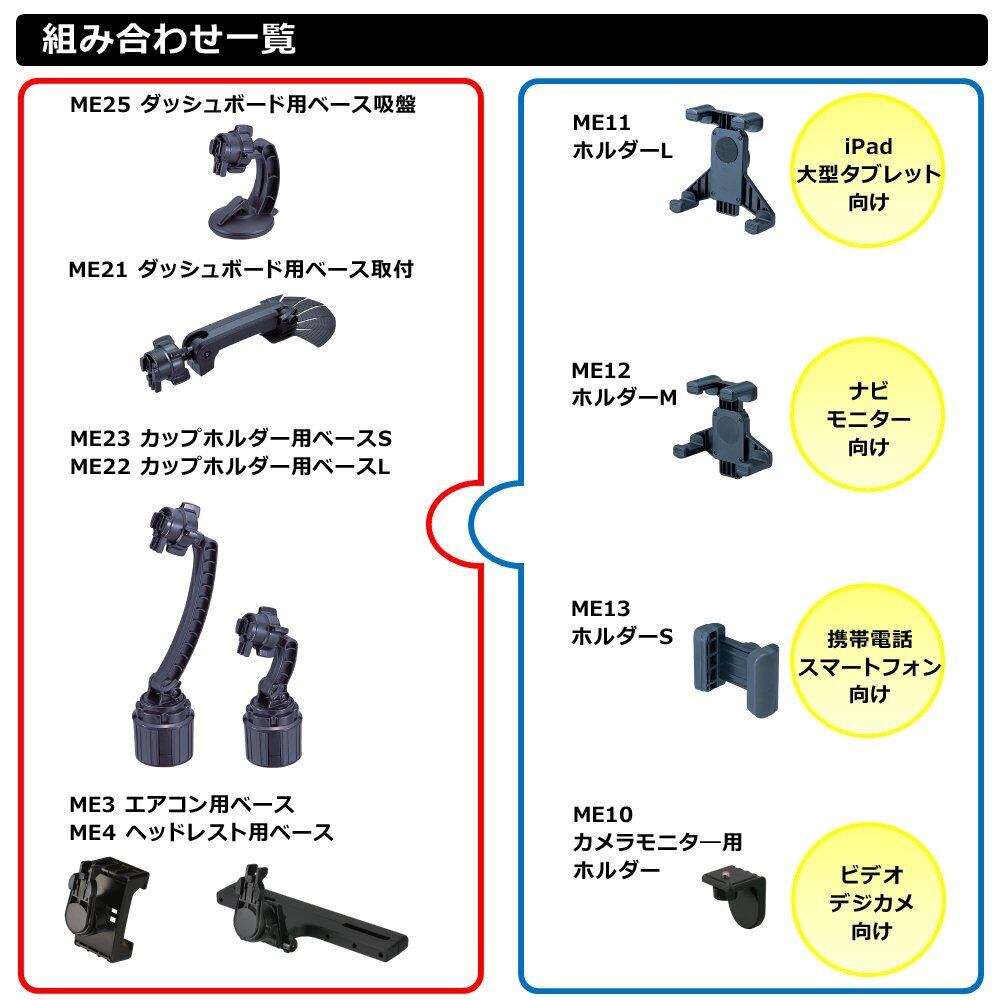 組み合わせ一覧

ME25 ダッシュボード用ベース吸盤

ME21 ダッシュボード用ベース取付

ME23 カップホルダー用ベースS
ME22 カップホルダー用ベースL

ME3 エアコン用ベース
ME4 ヘッドレスト用ベース

ME11
ホルダーL

iPad
大型タブレット
向け

ME12
ホルダーM

ナビ
モニター
向け

ME13
ホルダーS

携帯電話
スマートフォン
向け

ME10
カメラモニター用
ホルダー

ビデオ
デジカメ
向け