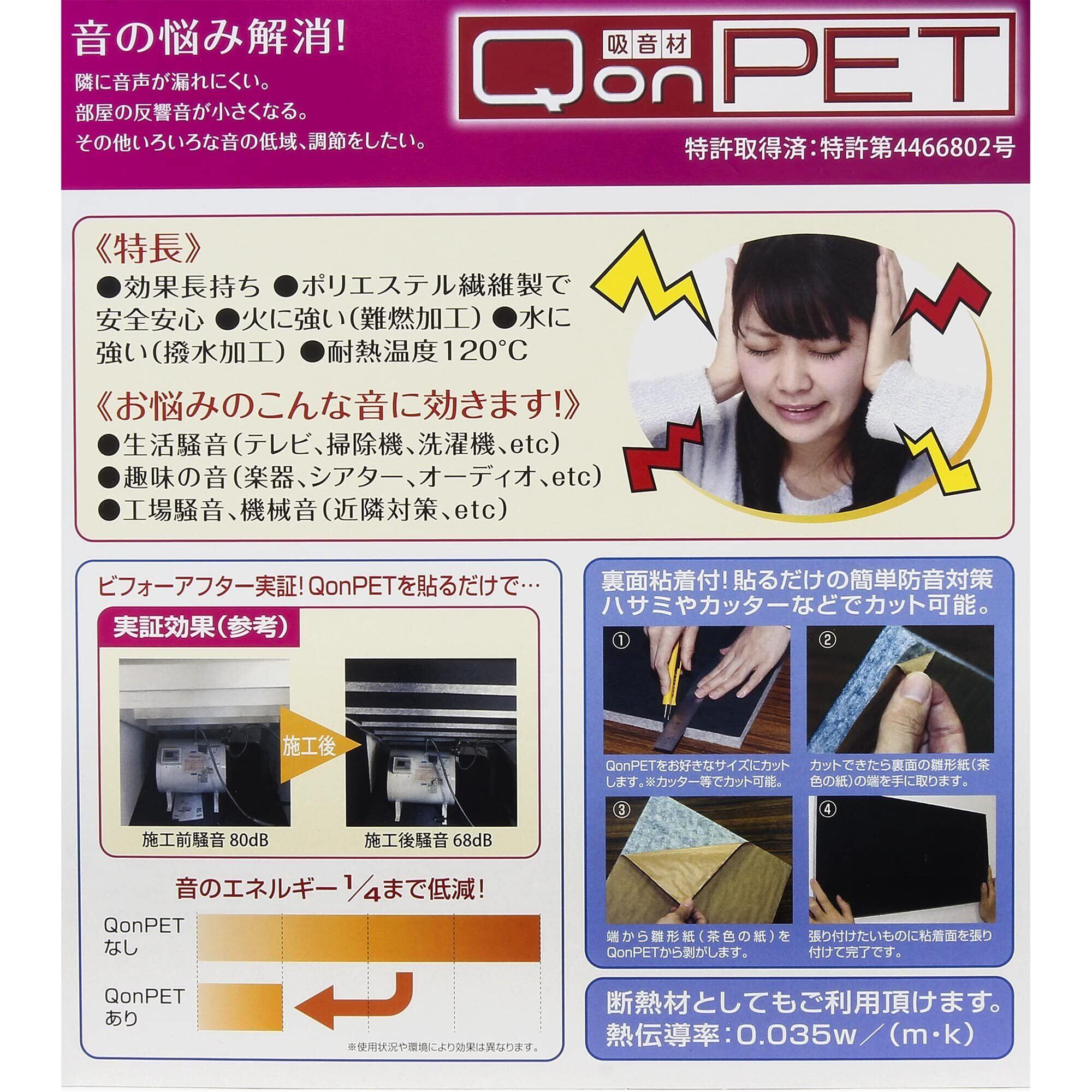 音の悩み解消!

隣に音声が漏れにくい。
部屋の反響音が小さくなる。
その他いろいろな音の低域、調節をしたい。

吸音材
QonPET

特許取得済:特許第4466802号

《特長》
●効果長持ち ●ポリエステル繊維製で安全安心 ●火に強い(難燃加工) ●水に強い(撥水加工) ●耐熱温度120°C

《お悩みのこんな音に効きます!》
●生活騒音(テレビ、掃除機、洗濯機、etc)
●趣味の音(楽器、シアター、オーディオ、etc)
●工場騒音、機械音(近隣対策、etc)

ビフォーアフター実証! QonPETを貼るだけで…

実証効果(参考)

施工後

施工前騒音 80dB

施工後騒音 68dB

音のエネルギー$\frac{1}{4}$まで低減!

QonPET なし

QonPET あり

※使用状況や環境により効果は異なります。

裏面粘着付! 貼るだけの簡単防音対策
ハサミやカッターなどでカット可能。

①
QonPETをお好きなサイズにカットします。※カッター等でカット可能。

②
カットできたら裏面の雛形紙(茶色の紙)の端を手に取ります。

③
端から雛形紙(茶色の紙)をQonPETから剥がします。

④
張り付けたいものに粘着面を張り付けて完了です。

断熱材としてもご利用頂けます。
熱伝導率:0.035w/(m・k)