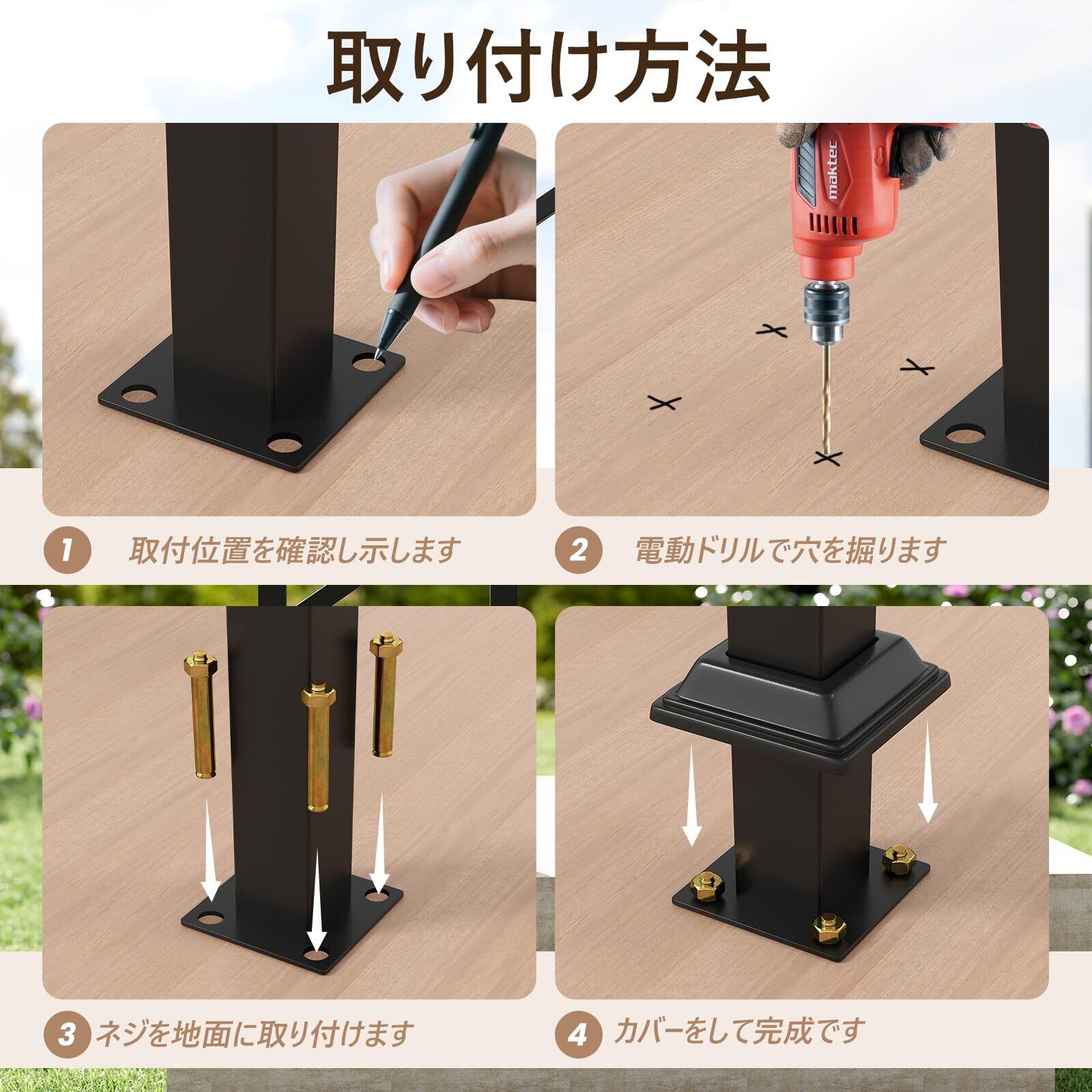 取り付け方法

maktec

1 取付位置を確認し示します

2 電動ドリルで穴を掘ります

3 ネジを地面に取り付けます

4 カバーをして完成です