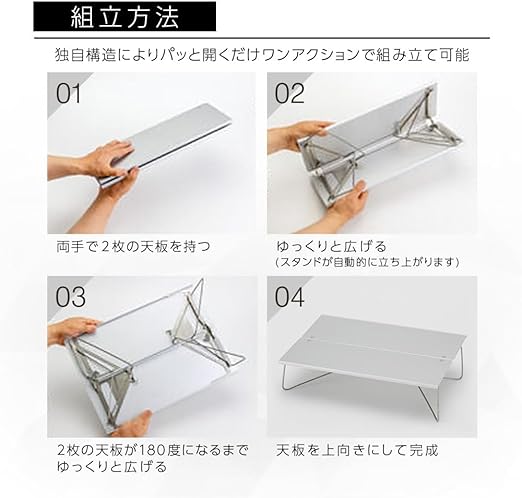 組立方法

独自構造によりパッと開くだけワンアクションで組み立て可能

01

両手で2枚の天板を持つ

02

ゆっくりと広げる
(スタンドが自動的に立ち上がります)

03

2枚の天板が180度になるまで
ゆっくりと広げる

04

天板を上向きにして完成