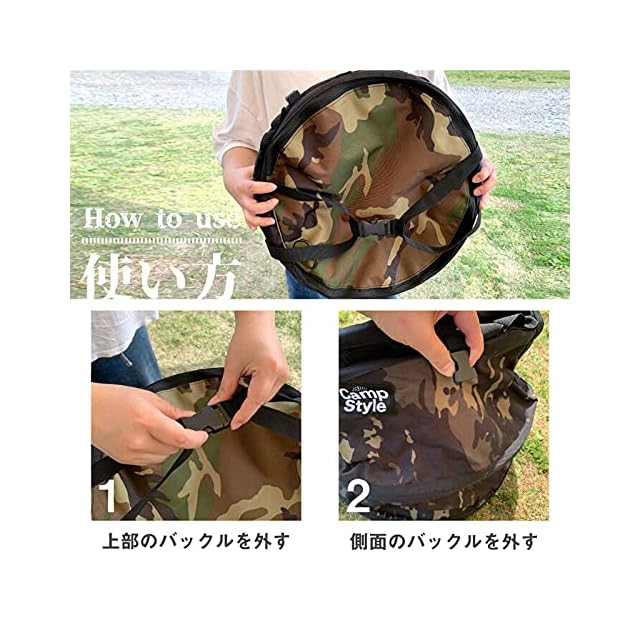 How to use
使い方

1
上部のバックルを外す

Camp Style
2
側面のバックルを外す