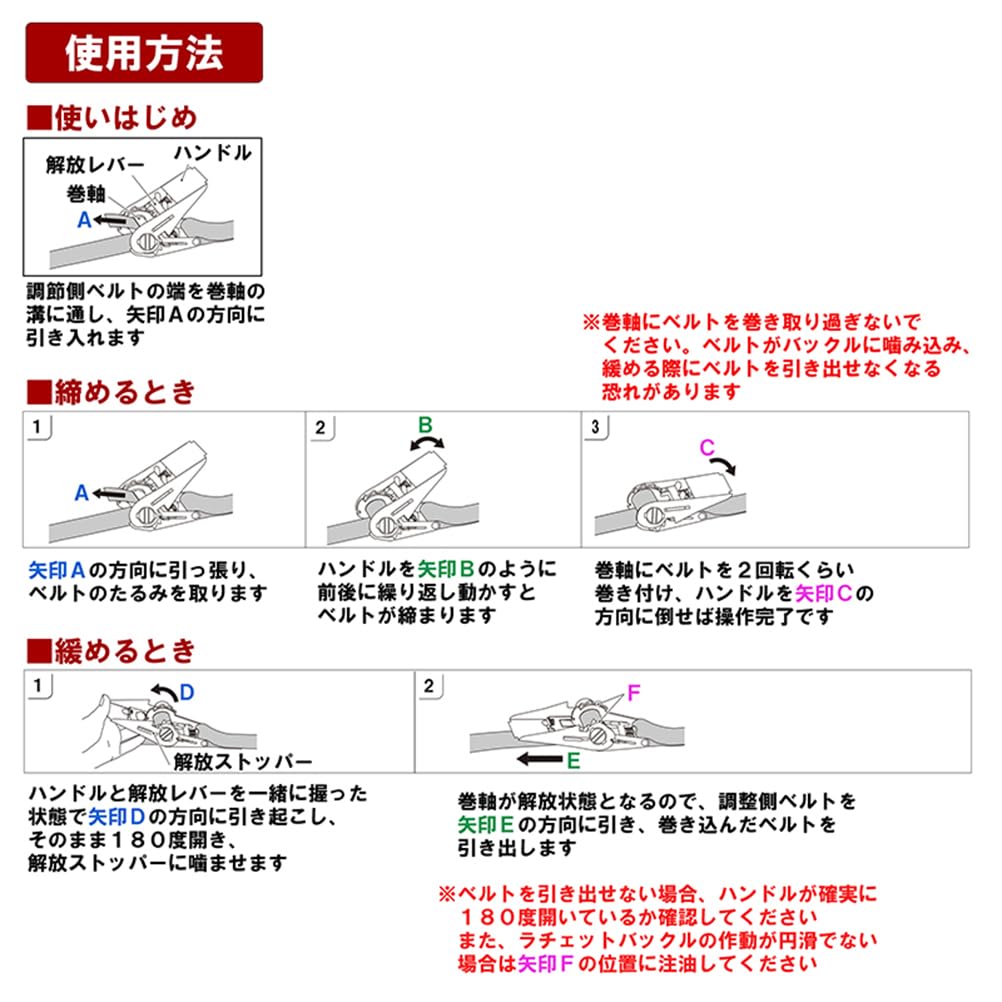 使用方法

■使いはじめ

解放レバー
ハンドル
巻軸
A

調節側ベルトの端を巻軸の溝に通し、矢印Aの方向に引き入れます

※巻軸にベルトを巻き取り過ぎないでください。ベルトがバックルに噛み込み、緩める際にベルトを引き出せなくなる恐れがあります

■締めるとき

1
A

矢印Aの方向に引っ張り、ベルトのたるみを取ります

2
B

ハンドルを矢印Bのように前後に繰り返し動かすとベルトが締まります

3
C

巻軸にベルトを２回転くらい巻き付け、ハンドルを矢印Cの方向に倒せば操作完了です

■緩めるとき

1
D
解放ストッパー

ハンドルと解放レバーを一緒に握った状態で矢印Dの方向に引き起こし、そのまま１８０度開き、解放ストッパーに噛ませます

2
F
E

巻軸が解放状態となるので、調整側ベルトを矢印Eの方向に引き、巻き込んだベルトを引き出します

※ベルトを引き出せない場合、ハンドルが確実に１８０度開いているか確認してください
また、ラチェットバックルの作動が円滑でない場合は矢印Fの位置に注油してください