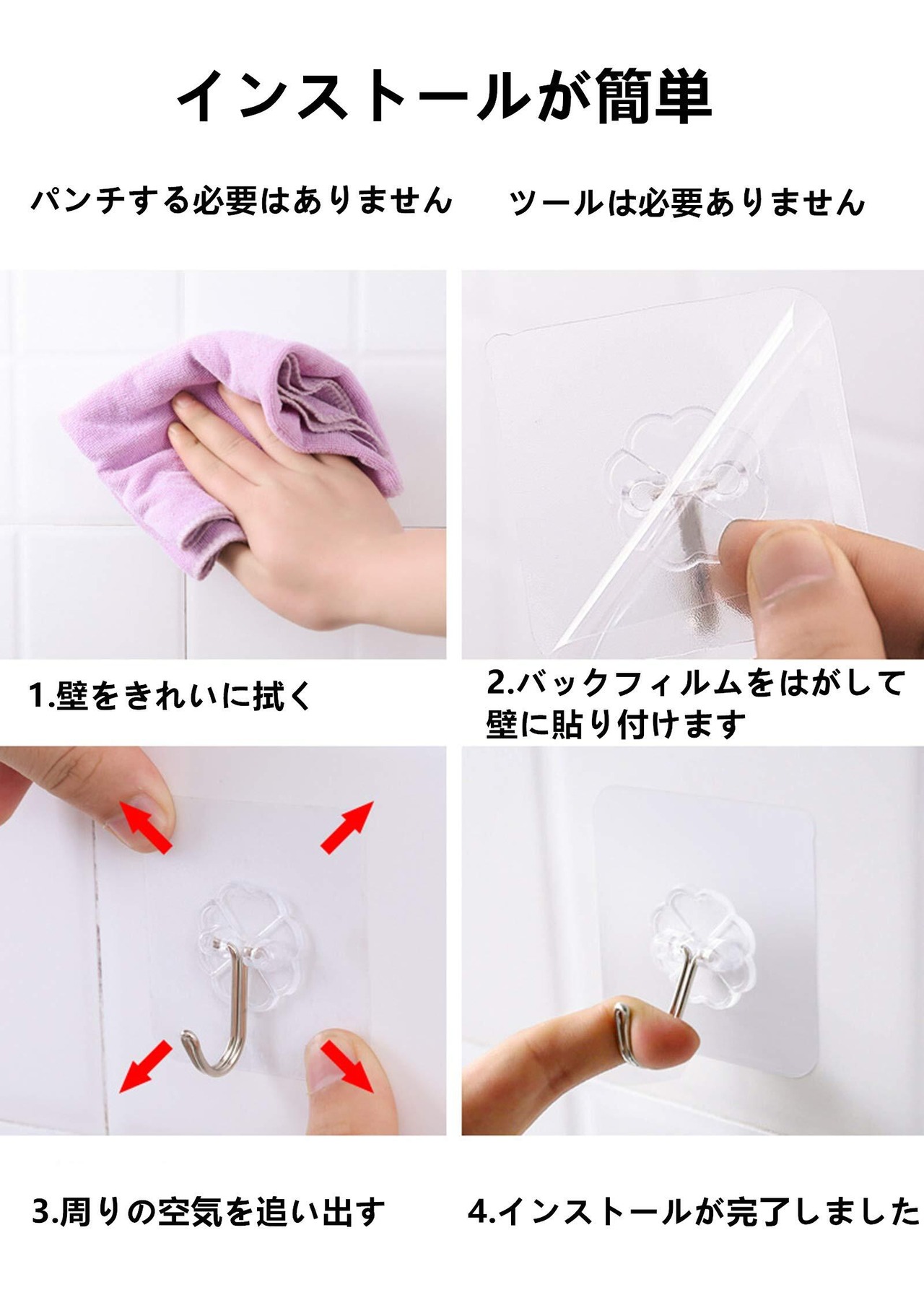 インストールが簡単

パンチする必要はありません

ツールは必要ありません

1.壁をきれいに拭く

2.バックフィルムをはがして壁に貼り付けます

3.周りの空気を追い出す

4.インストールが完了しました