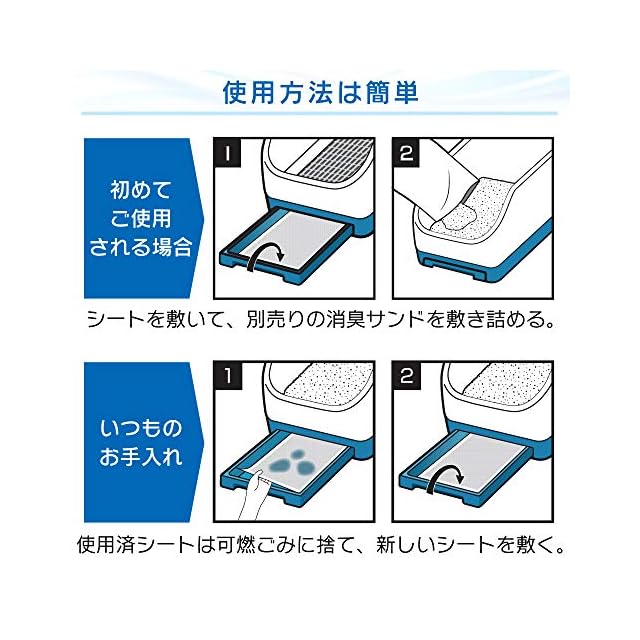 使用方法は簡単

初めて
ご使用
される場合

1

2

シートを敷いて、別売りの消臭サンドを敷き詰める。

いつもの
お手入れ

1

2

使用済シートは可燃ごみに捨て、新しいシートを敷く。