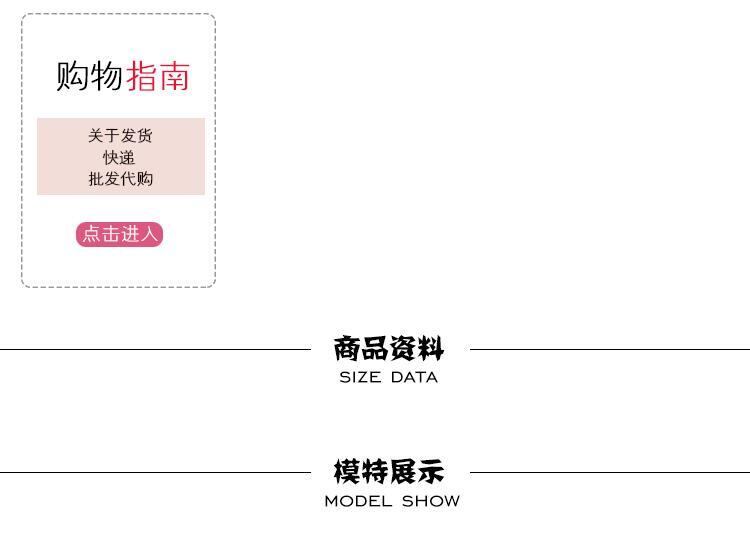 购物指南

关于发货
快递
批发代购

点击进入

商品资料
SIZE DATA

模特展示
MODEL SHOW