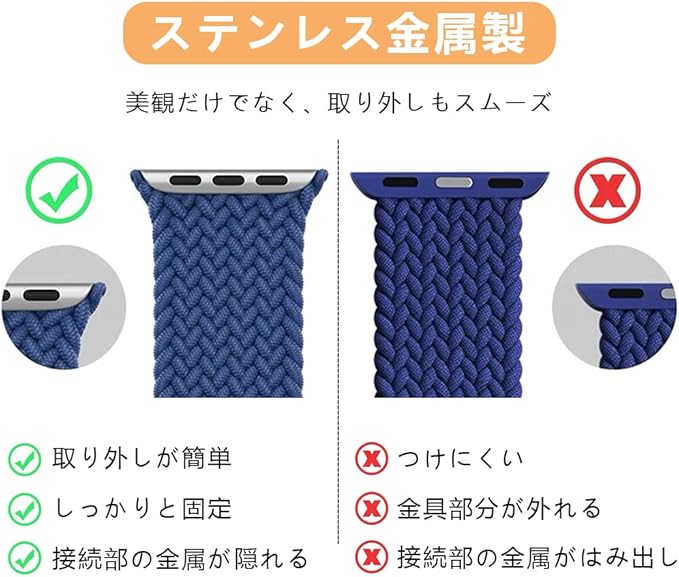 ステンレス金属製

美観だけでなく、取り外しもスムーズ

取り外しが簡単

しっかりと固定

接続部の金属が隠れる

つけにくい

金具部分が外れる

接続部の金属がはみ出し