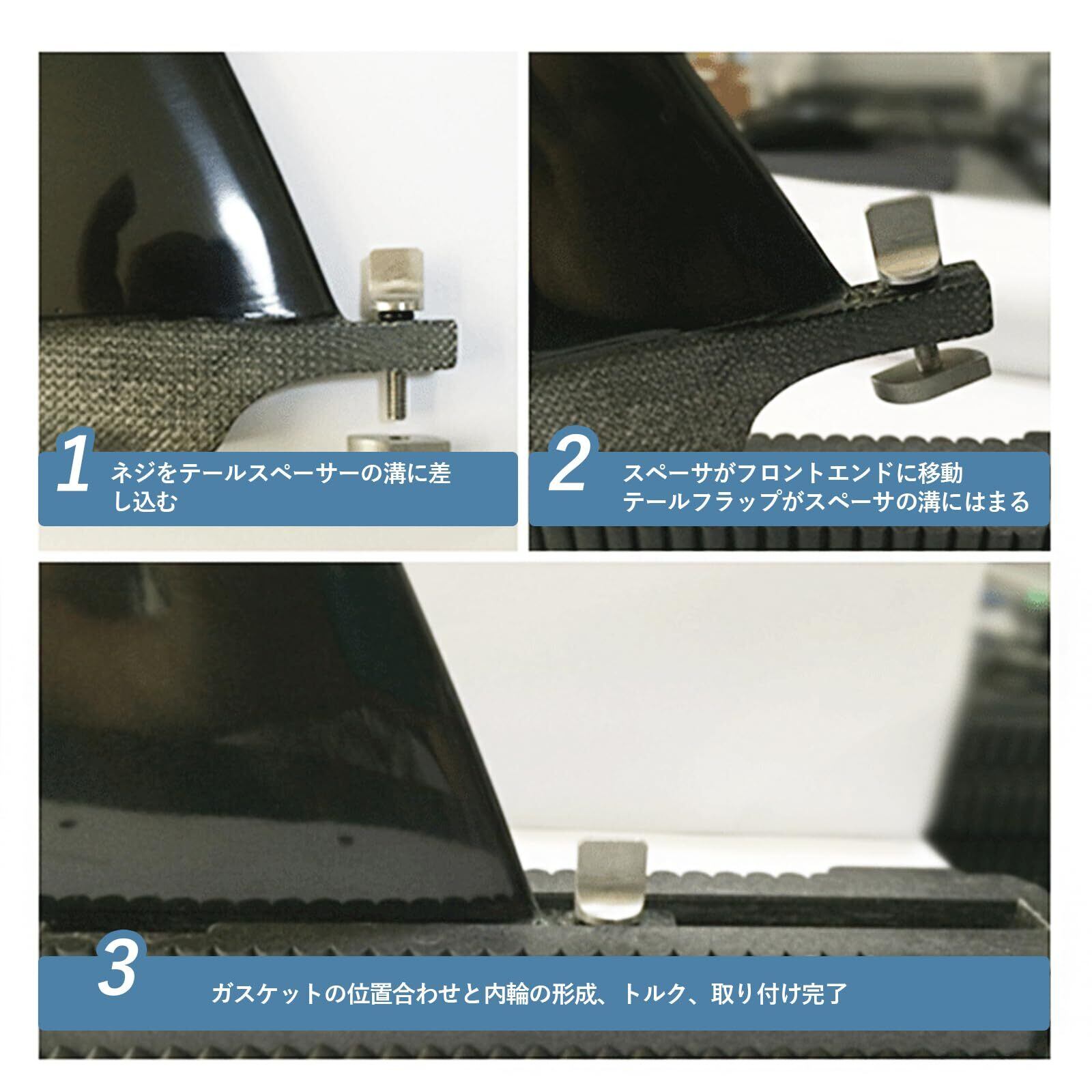 1
ネジをテールスペーサーの溝に差し込む

2
スペーサがフロントエンドに移動
テールフラップがスペーサの溝にはまる

3
ガスケットの位置合わせと内輪の形成、トルク、取り付け完了