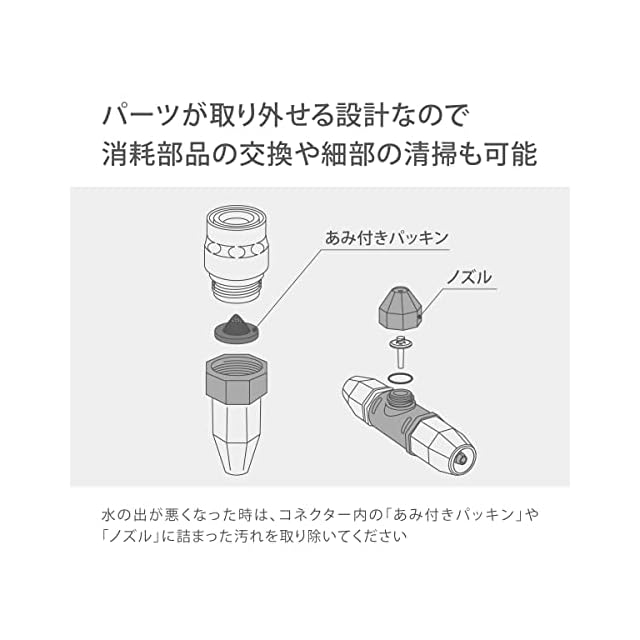 パーツが取り外せる設計なので
消耗部品の交換や細部の清掃も可能

あみ付きパッキン

ノズル

水の出が悪くなった時は、コネクター内の「あみ付きパッキン」や「ノズル」に詰まった汚れを取り除いてください