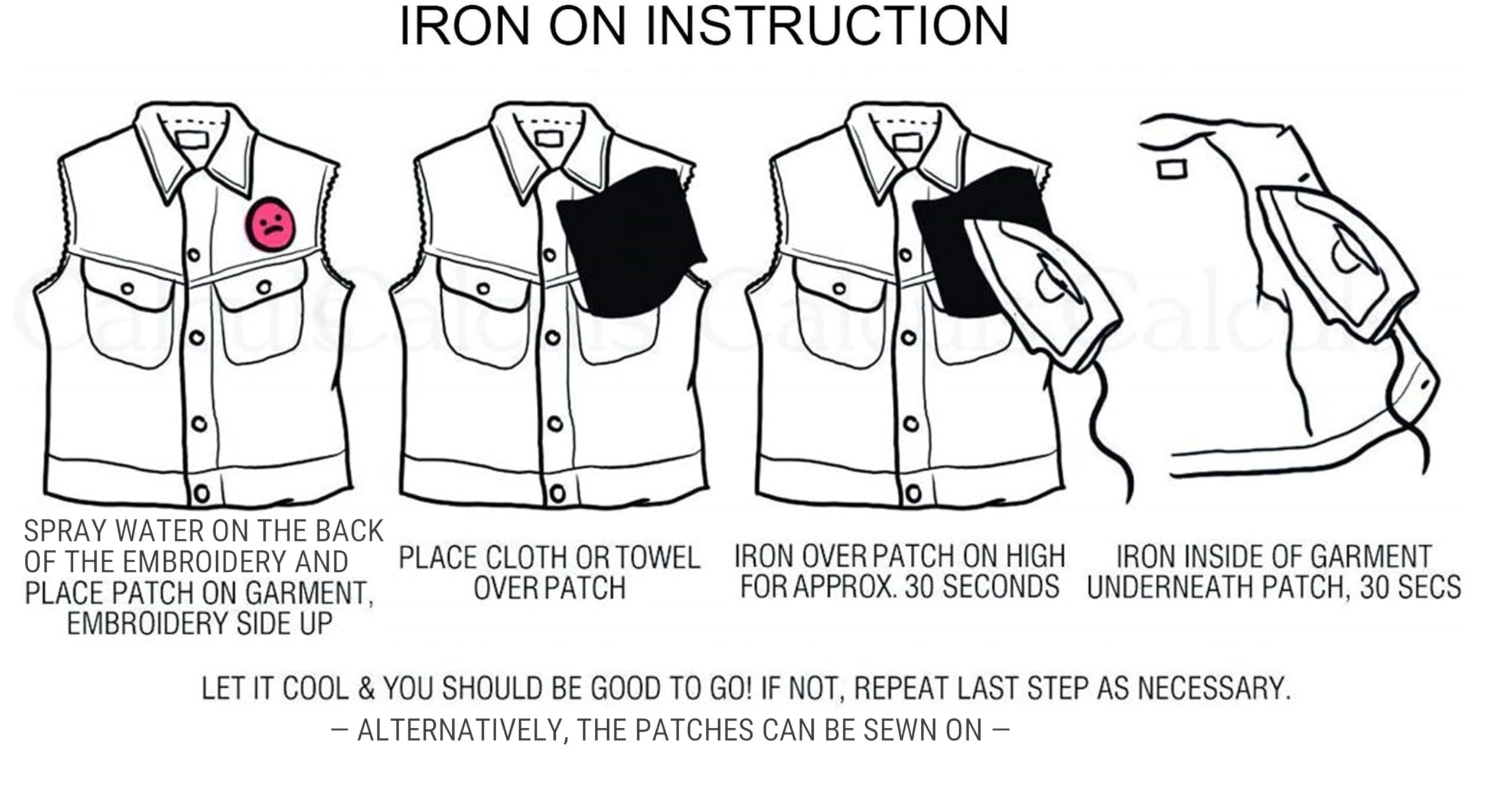 IRON ON INSTRUCTION

SPRAY WATER ON THE BACK OF THE EMBROIDERY AND PLACE PATCH ON GARMENT, EMBROIDERY SIDE UP

PLACE CLOTH OR TOWEL OVER PATCH

IRON OVER PATCH ON HIGH FOR APPROX. 30 SECONDS

IRON INSIDE OF GARMENT UNDERNEATH PATCH, 30 SECS

LET IT COOL & YOU SHOULD BE GOOD TO GO! IF NOT, REPEAT LAST STEP AS NECESSARY.

— ALTERNATIVELY, THE PATCHES CAN BE SEWN ON —