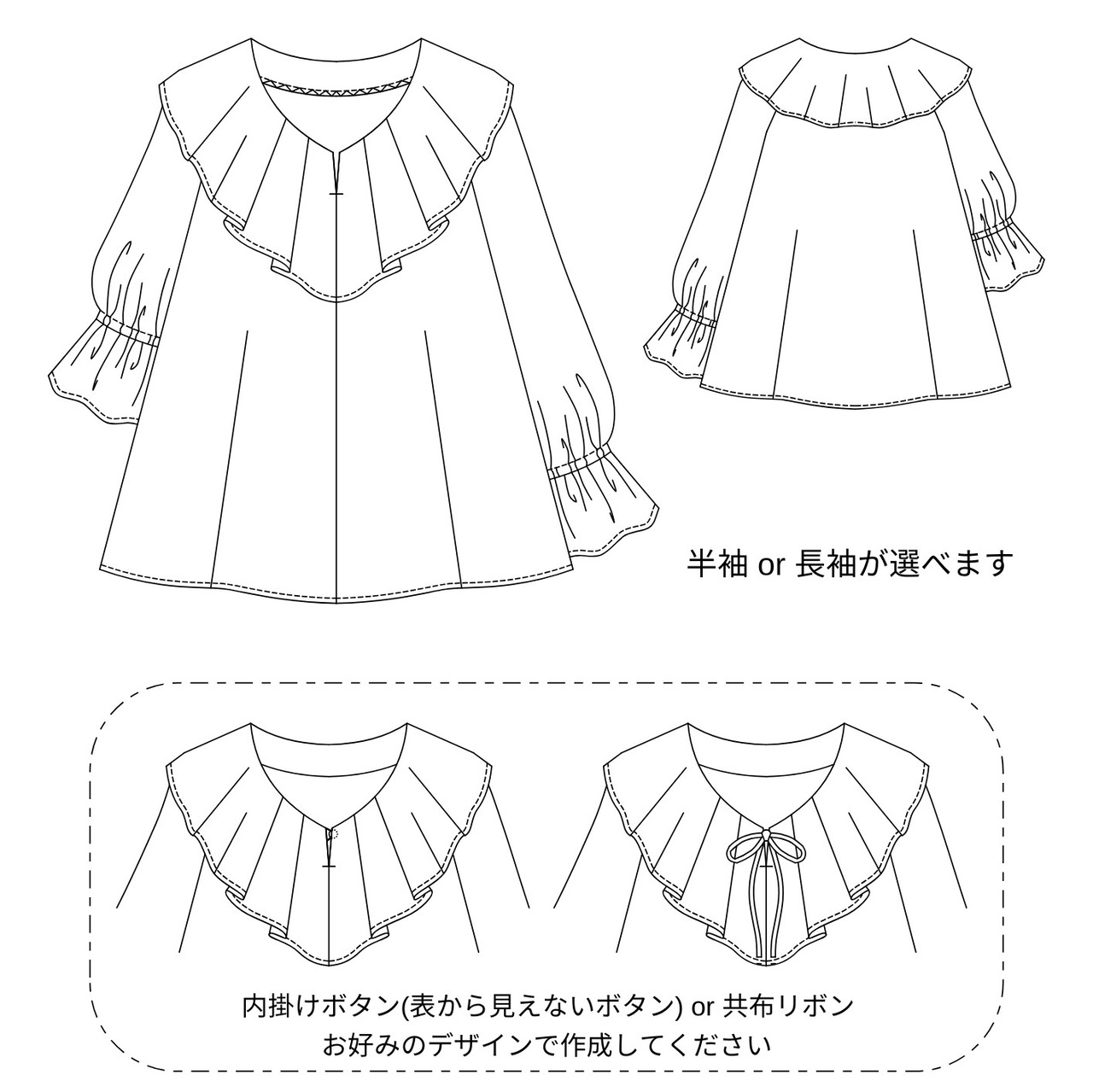 半袖 or 長袖が選べます

内掛けボタン(表から見えないボタン) or 共布リボン
お好みのデザインで作成してください