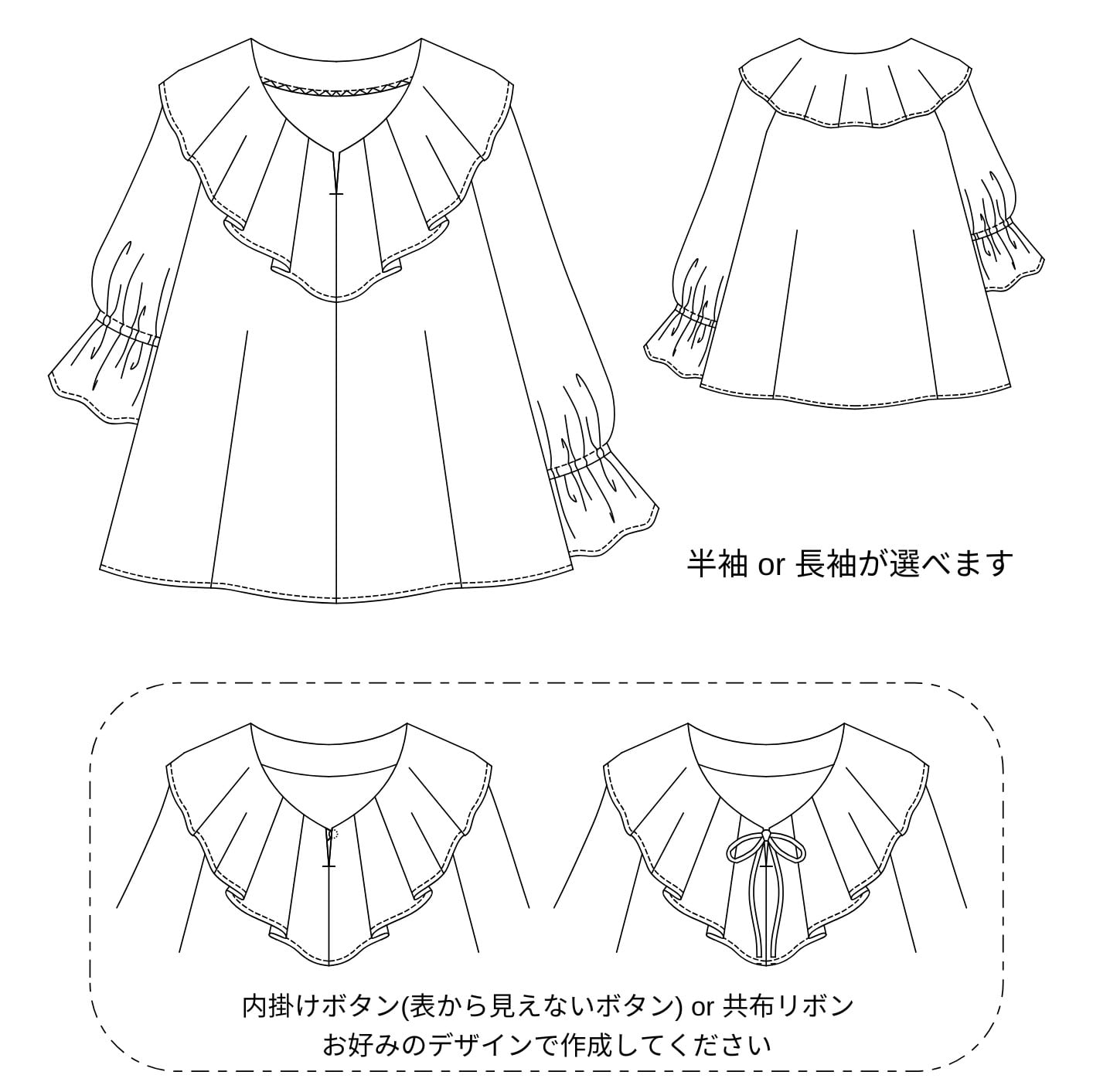 半袖 or 長袖が選べます

内掛けボタン(表から見えないボタン) or 共布リボン
お好みのデザインで作成してください