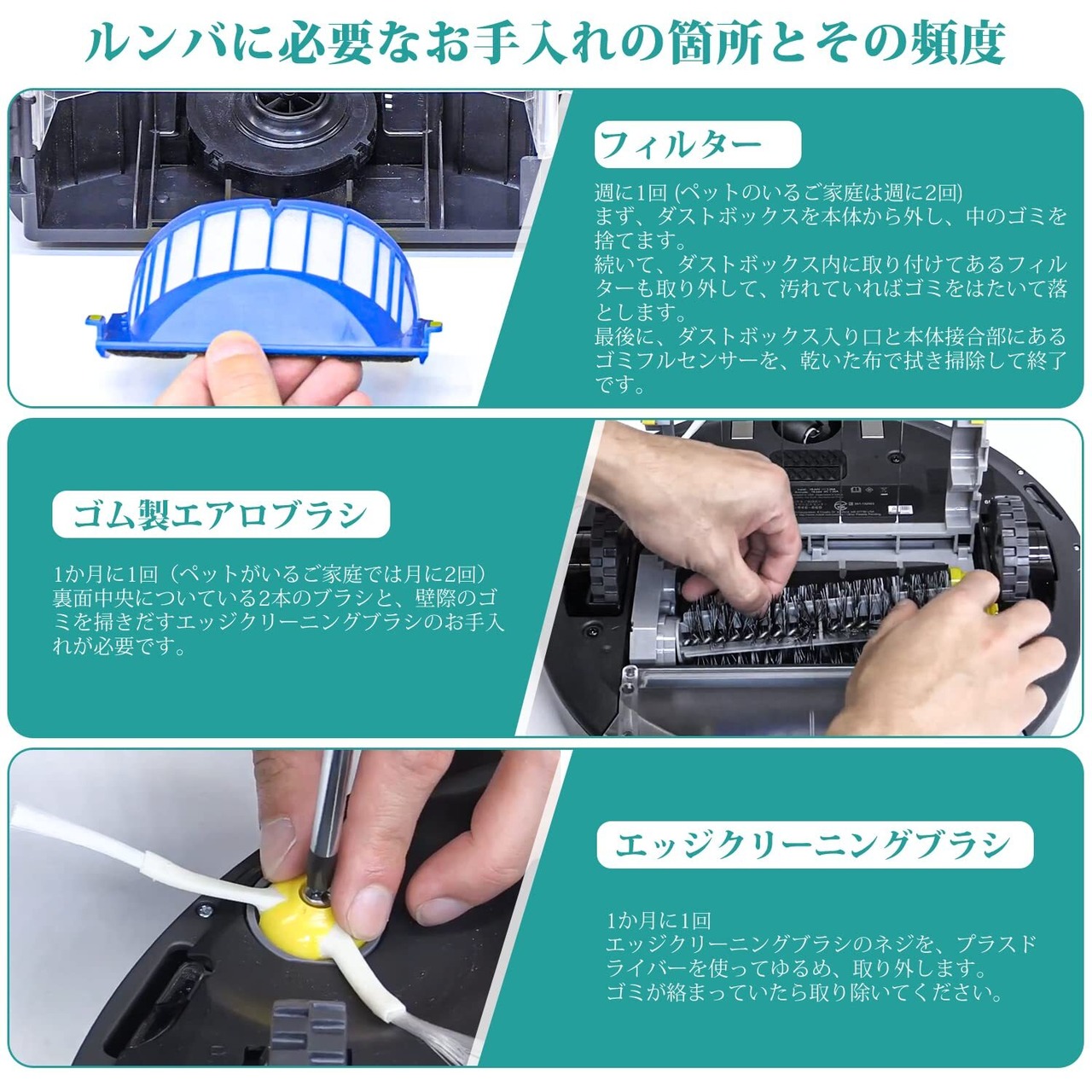 ルンバに必要なお手入れの箇所とその頻度

フィルター

週に1回 (ペットのいるご家庭は週に2回)
まず、ダストボックスを本体から外し、中のゴミを捨てます。
続いて、ダストボックス内に取り付けてあるフィルターも取り外して、汚れていればゴミをはたいて落とします。
最後に、ダストボックス入り口と本体接合部にあるゴミフルセンサーを、乾いた布で拭き掃除して終了です。

ゴム製エアロブラシ

1か月に1回（ペットがいるご家庭では月に2回）
裏面中央についている2本のブラシと、壁際のゴミを掃きだすエッジクリーニングブラシのお手入れが必要です。

エッジクリーニングブラシ

1か月に1回
エッジクリーニングブラシのネジを、プラスドライバーを使ってゆるめ、取り外します。
ゴミが絡まっていたら取り除いてください。