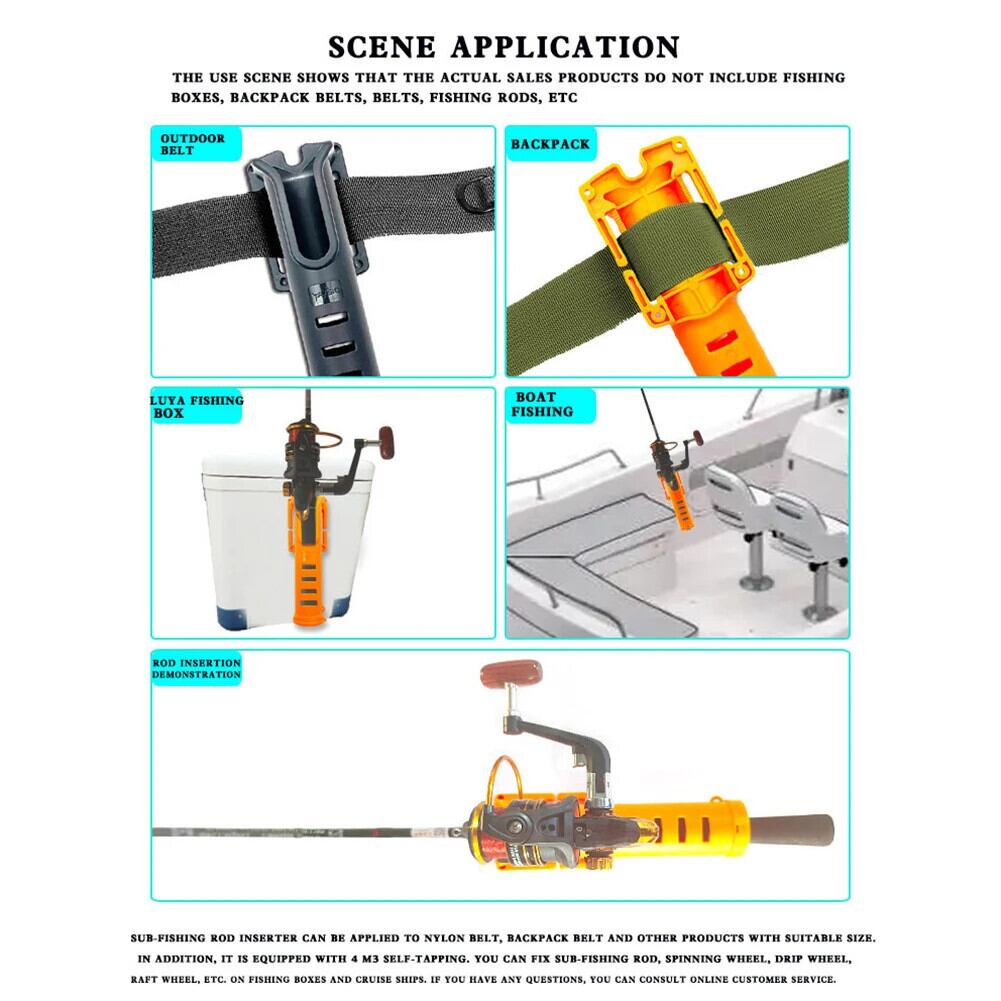 SCENE APPLICATION

THE USE SCENE SHOWS THAT THE ACTUAL SALES PRODUCTS DO NOT INCLUDE FISHING BOXES, BACKPACK BELTS, BELTS, FISHING RODS, ETC

OUTDOOR BELT

BACKPACK

LUYA FISHING BOX

BOAT FISHING

ROD INSERTION DEMONSTRATION

SUB-FISHING ROD INSERTER CAN BE APPLIED TO NYLON BELT, BACKPACK BELT AND OTHER PRODUCTS WITH SUITABLE SIZE. IN ADDITION, IT IS EQUIPPED WITH 4 M3 SELF-TAPPING. YOU CAN FIX SUB-FISHING ROD, SPINNING WHEEL, DRIP WHEEL, RAFT WHEEL, ETC. ON FISHING BOXES AND CRUISE SHIPS. IF YOU HAVE ANY QUESTIONS, YOU CAN CONSULT ONLINE CUSTOMER SERVICE.