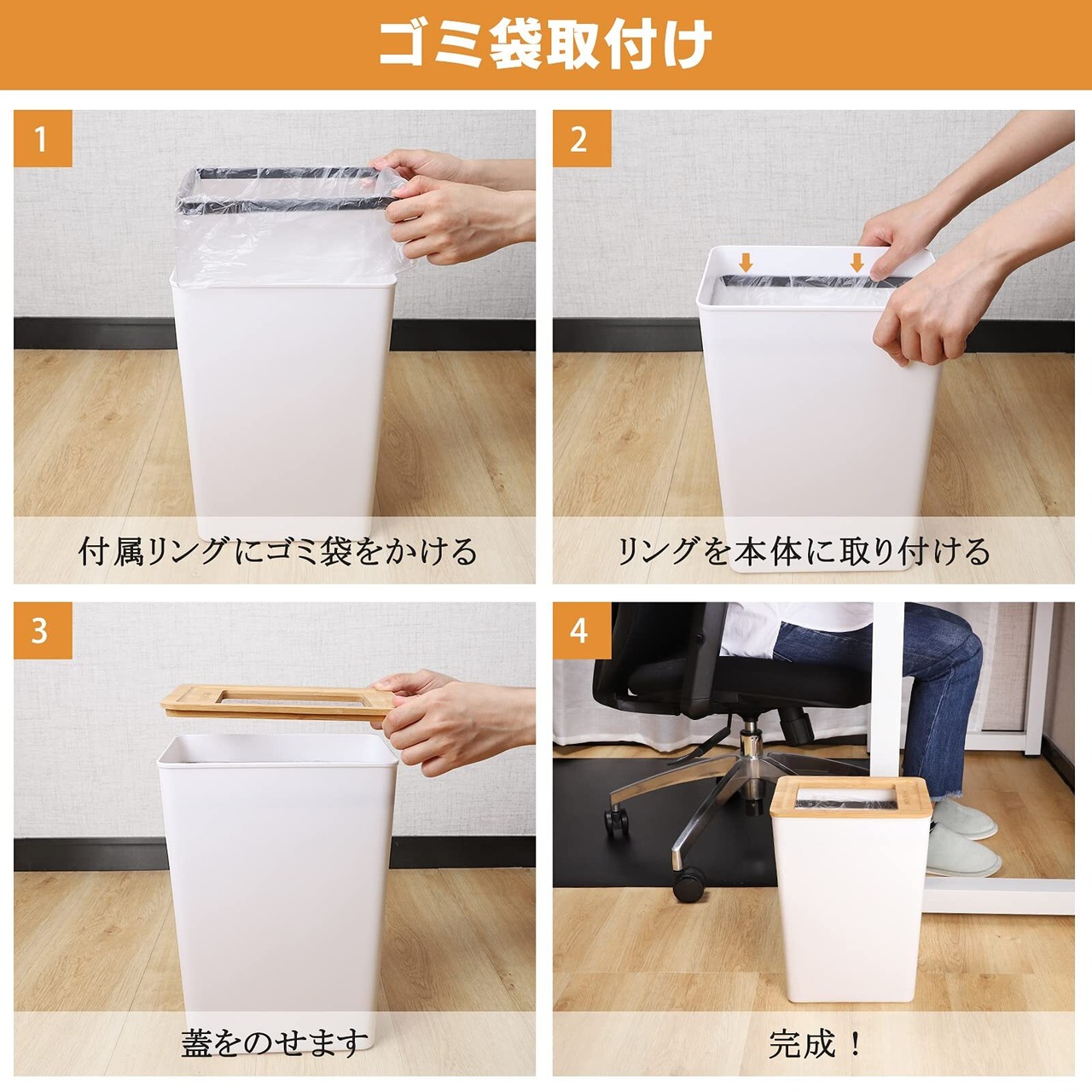 ゴミ袋取付け

1

付属リングにゴミ袋をかける

2

リングを本体に取り付ける

3

蓋をのせます

4

完成！