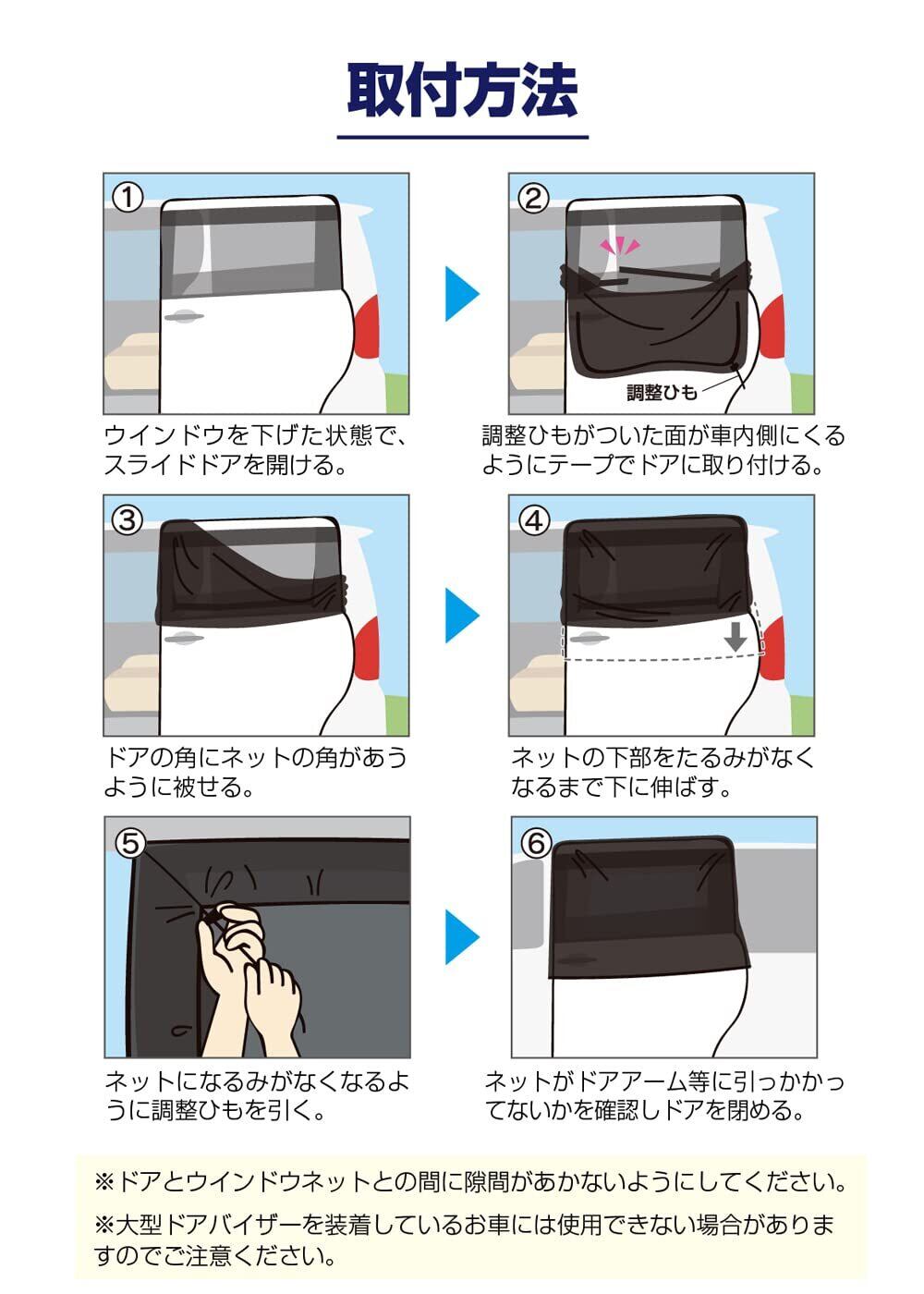 取付方法

①

ウインドウを下げた状態で、スライドドアを開ける。

②

調整ひも

調整ひもがついた面が車内側にくるようにテープでドアに取り付ける。

③

ドアの角にネットの角があうように被せる。

④

ネットの下部をたるみがなくなるまで下に伸ばす。

⑤

ネットになるみがなくなるように調整ひもを引く。

⑥

ネットがドアアーム等に引っかかってないかを確認しドアを閉める。

※ドアとウインドウネットとの間に隙間があかないようにしてください。

※大型ドアバイザーを装着しているお車には使用できない場合がありますのでご注意ください。