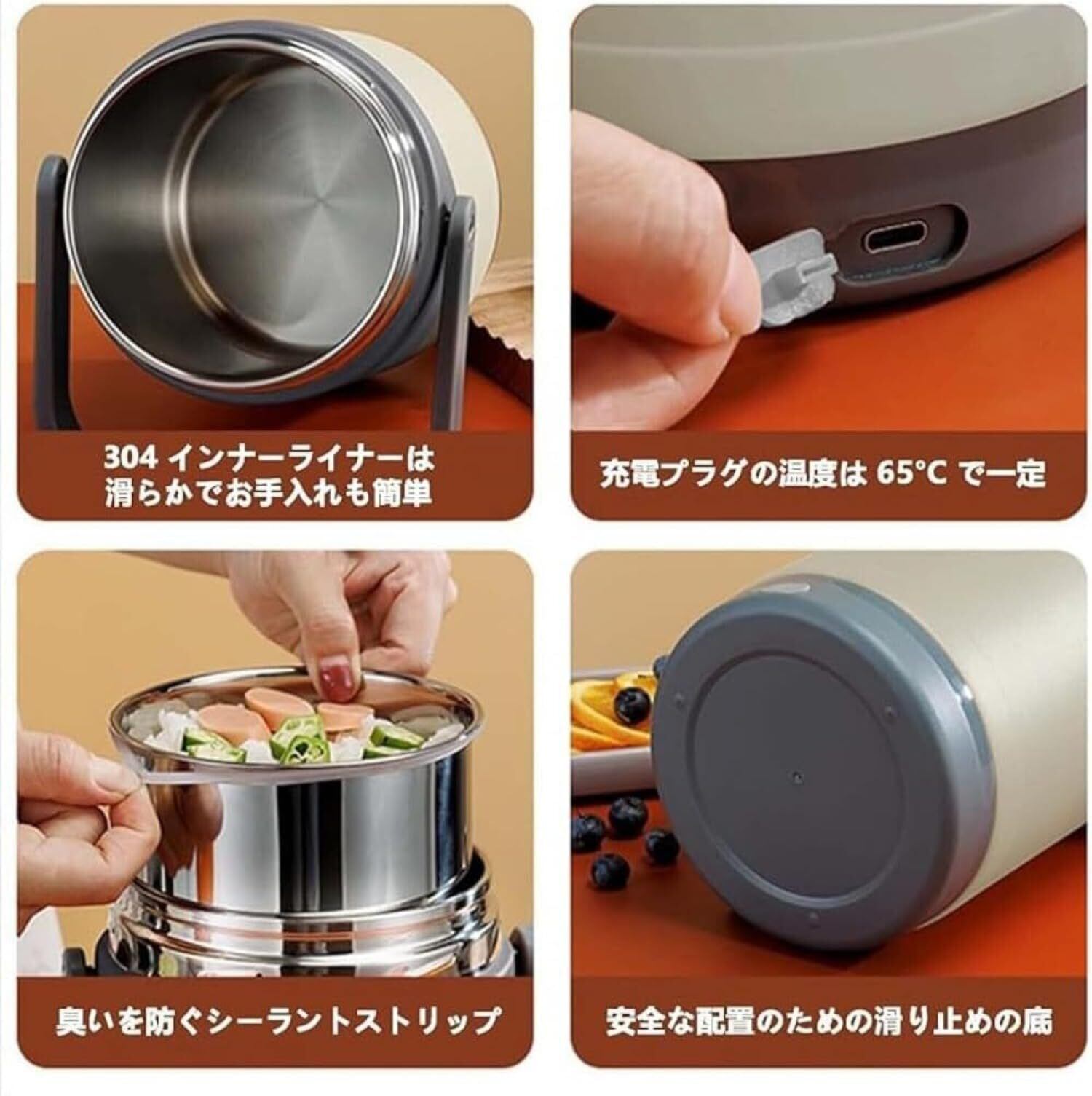 304 インナーライナーは滑らかでお手入れも簡単

充電プラグの温度は 65°C で一定

臭いを防ぐシーラントストリップ

安全な配置のための滑り止めの底