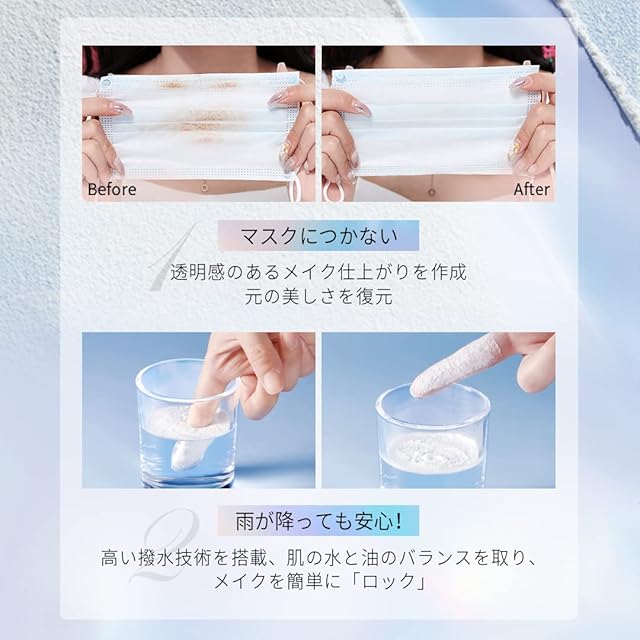 Before

After

1

マスクにつかない

透明感のあるメイク仕上がりを作成
元の美しさを復元

2

雨が降っても安心!

高い撥水技術を搭載、肌の水と油のバランスを取り、
メイクを簡単に「ロック」