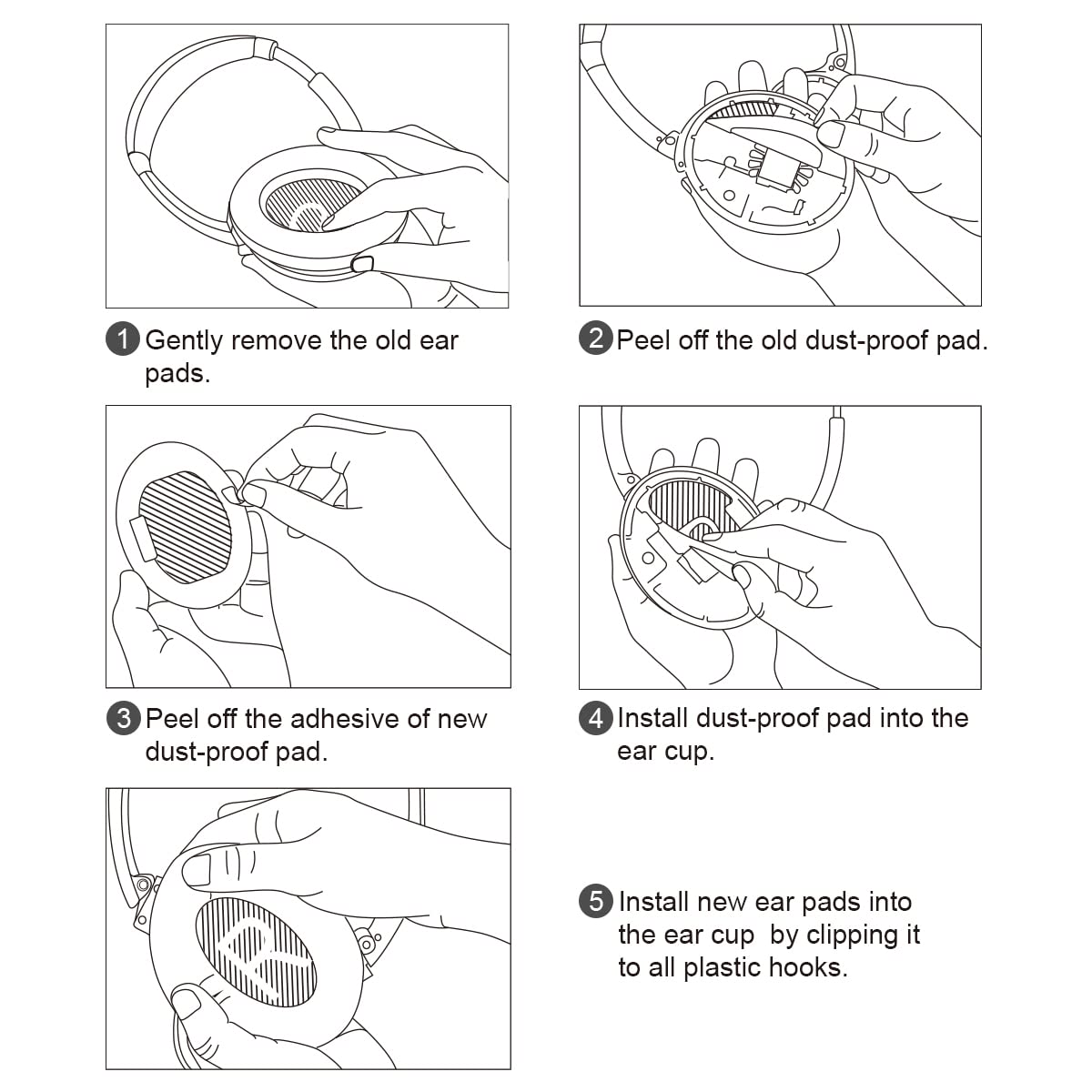 1 Gently remove the old ear pads.

2 Peel off the old dust-proof pad.

3 Peel off the adhesive of new dust-proof pad.

4 Install dust-proof pad into the ear cup.

5 Install new ear pads into the ear cup  by clipping it to all plastic hooks.