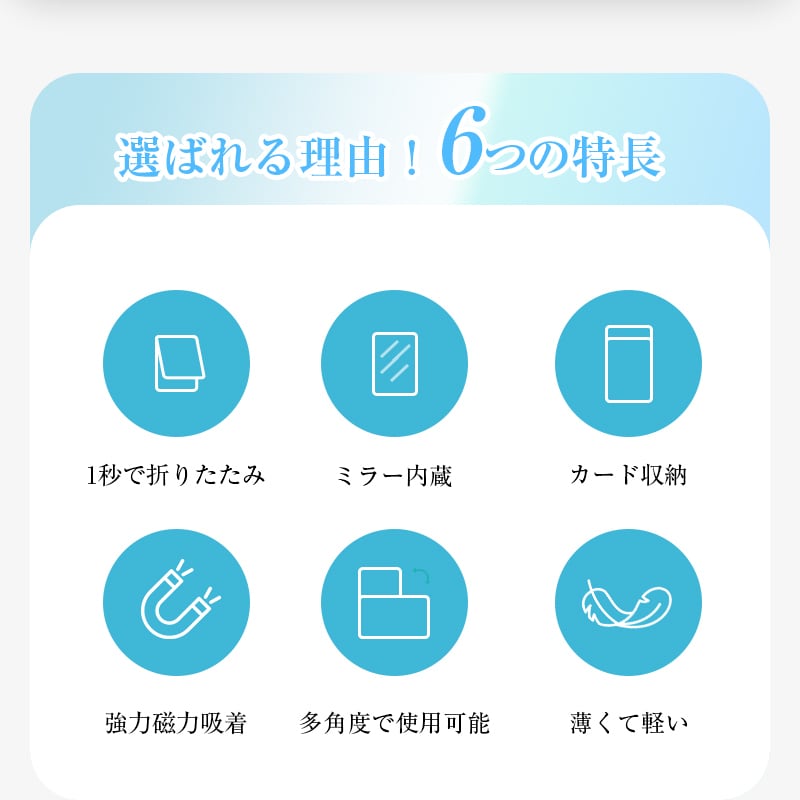 選ばれる理由！6つの特長

1秒で折りたたみ

ミラー内蔵

カード収納

強力磁力吸着

多角度で使用可能

薄くて軽い