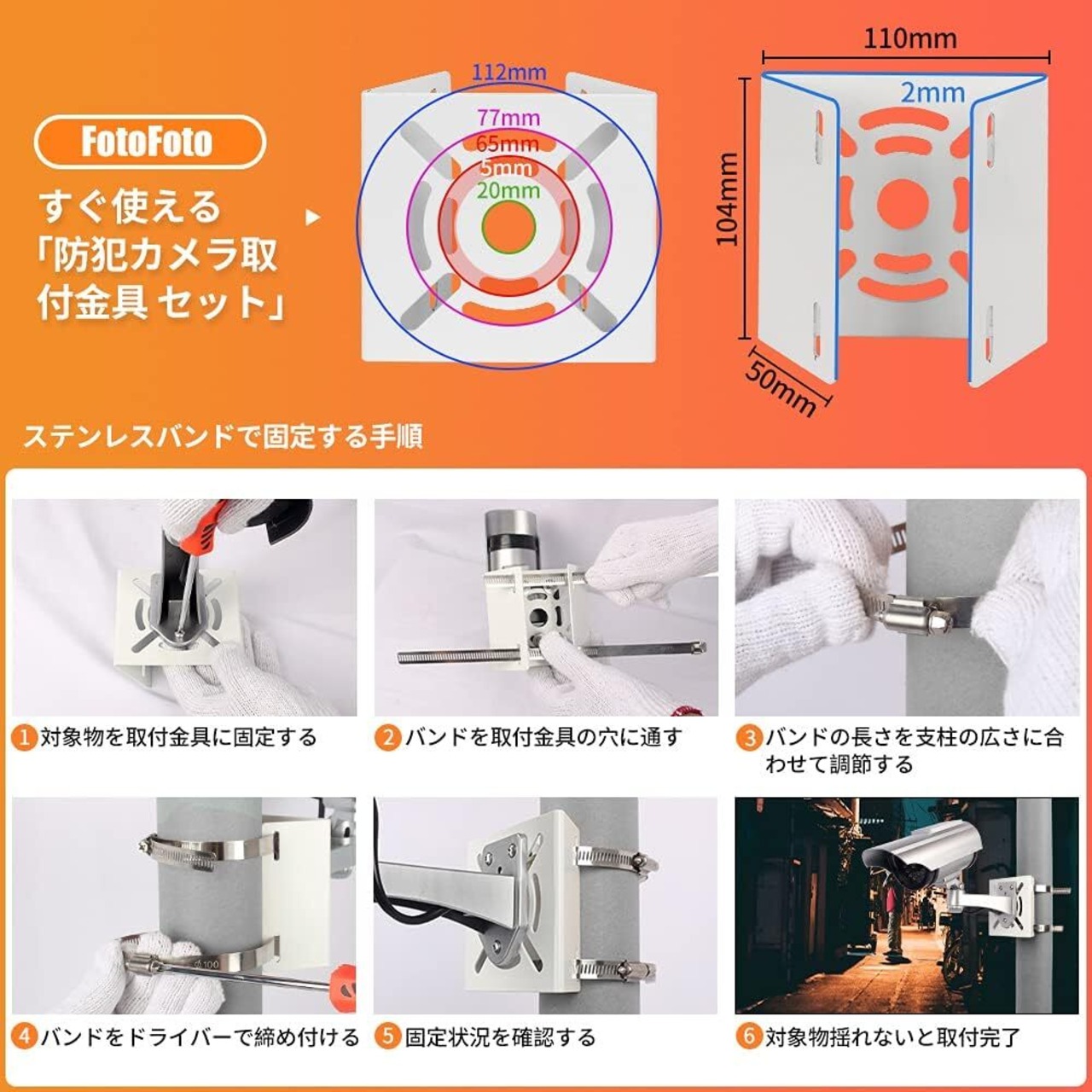 FotoFoto

すぐ使える「防犯カメラ取付金具 セット」

112mm
77mm
65mm
5mm
20mm

110mm
2mm
104mm
50mm

ステンレスバンドで固定する手順

1 対象物を取付金具に固定する

2 バンドを取付金具の穴に通す

3 バンドの長さを支柱の広さに合わせて調節する

4 バンドをドライバーで締め付ける

5 固定状況を確認する

6 対象物揺れないと取付完了