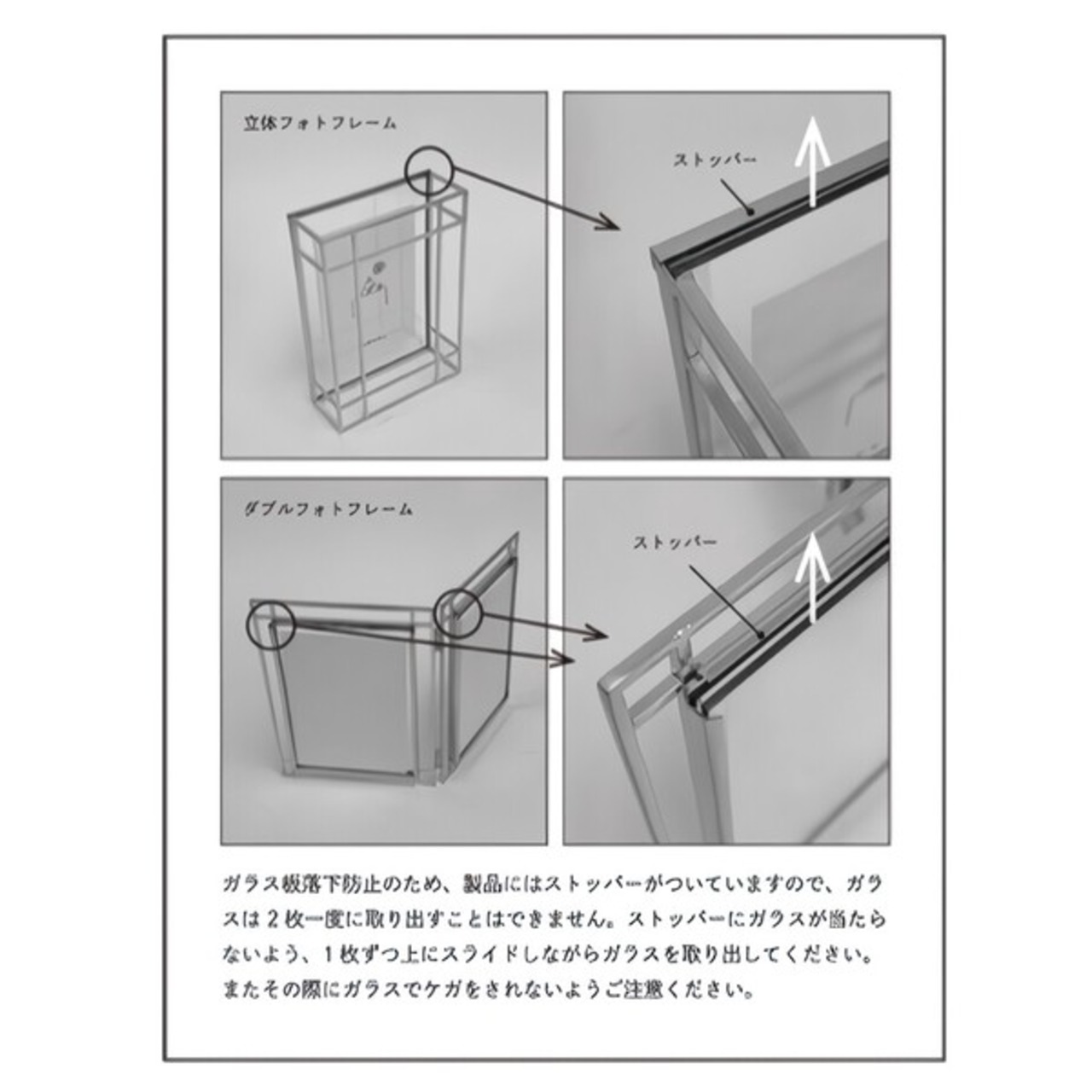 立体フォトフレーム

ストッパー

ダブルフォトフレーム

ストッパー

ガラス板落下防止のため、製品にはストッパーがついていますので、ガラスは２枚一度に取り出すことはできません。ストッパーにガラスが当たらないよう、１枚ずつ上にスライドしながらガラスを取り出してください。またその際にガラスでケガをされないようご注意ください。