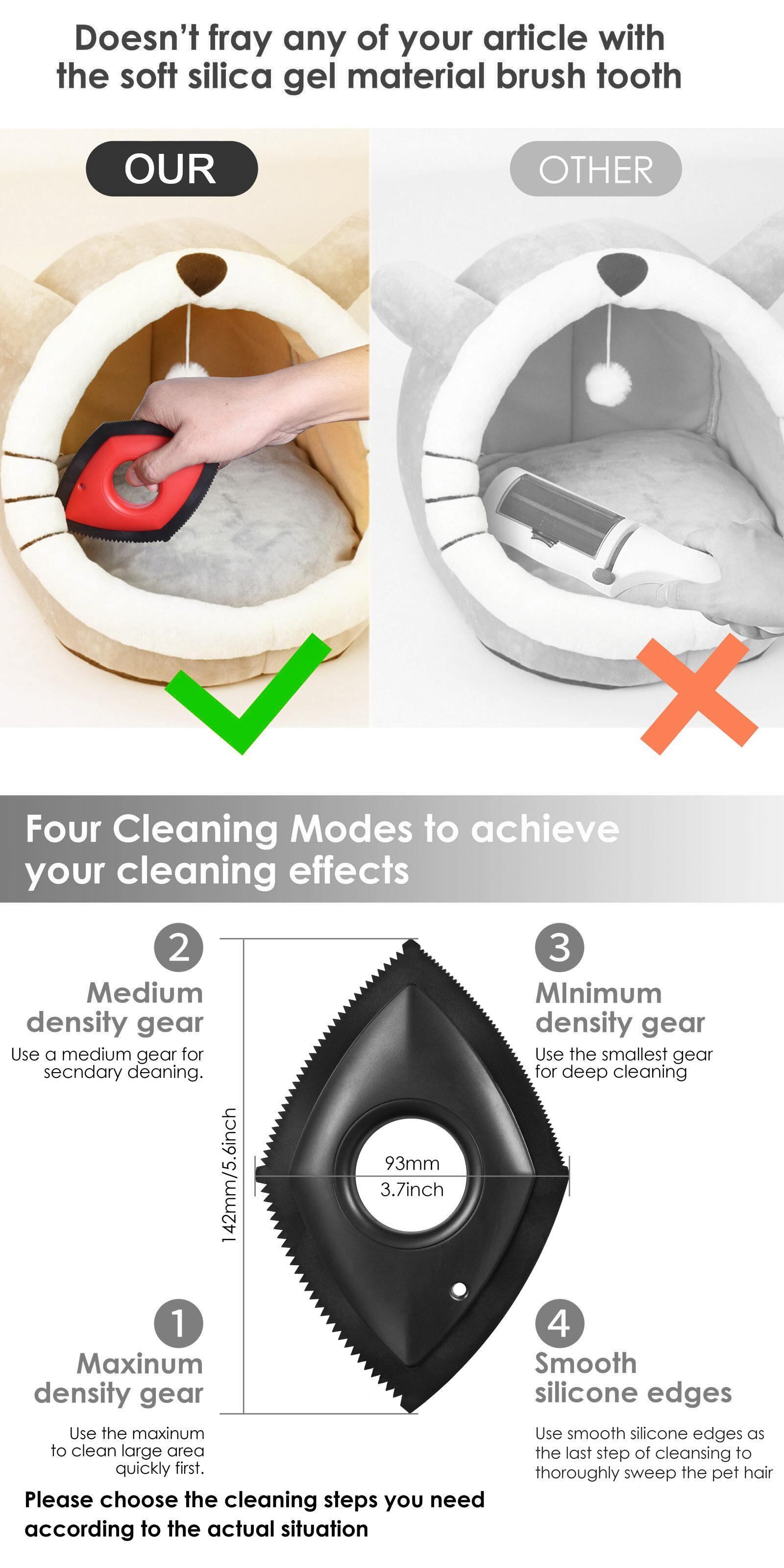 Doesn't fray any of your article with the soft silica gel material brush tooth

OUR

OTHER

Four Cleaning Modes to achieve your cleaning effects

2
Medium density gear
Use a medium gear for secndary deaning.

3
MInimum density gear
Use the smallest gear for deep cleaning

142mm/5.6inch

93mm
3.7inch

1
Maxinum density gear
Use the maxinum to clean large area quickly first.

4
Smooth silicone edges
Use smooth silicone edges as the last step of cleansing to thoroughly sweep the pet hair

Please choose the cleaning steps you need according to the actual situation