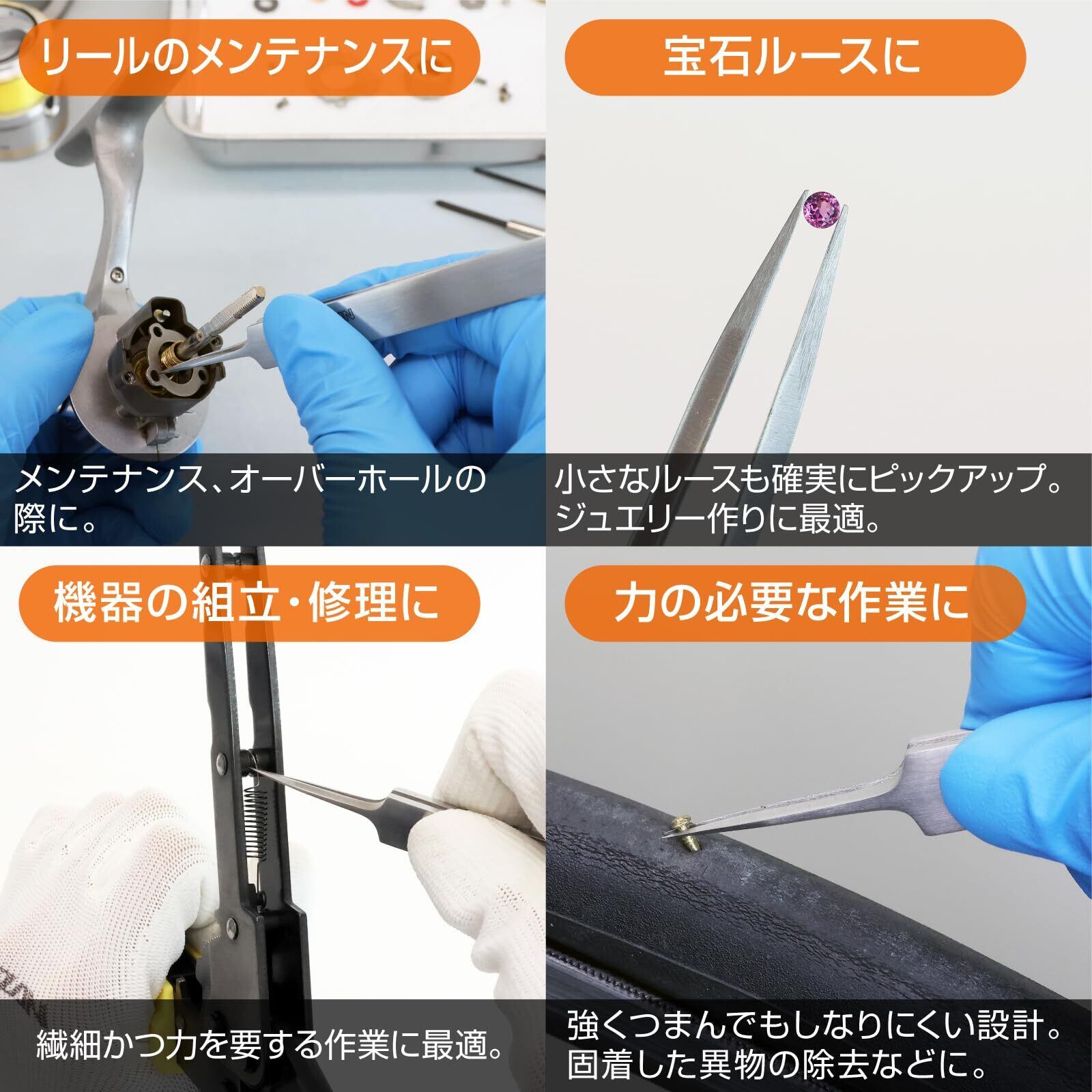 リールのメンテナンスに

メンテナンス、オーバーホールの際に。

宝石ルースに

小さなルースも確実にピックアップ。ジュエリー作りに最適。

機器の組立・修理に

繊細かつ力を要する作業に最適。

力の必要な作業に

強くつまんでもしなりにくい設計。固着した異物の除去などに。