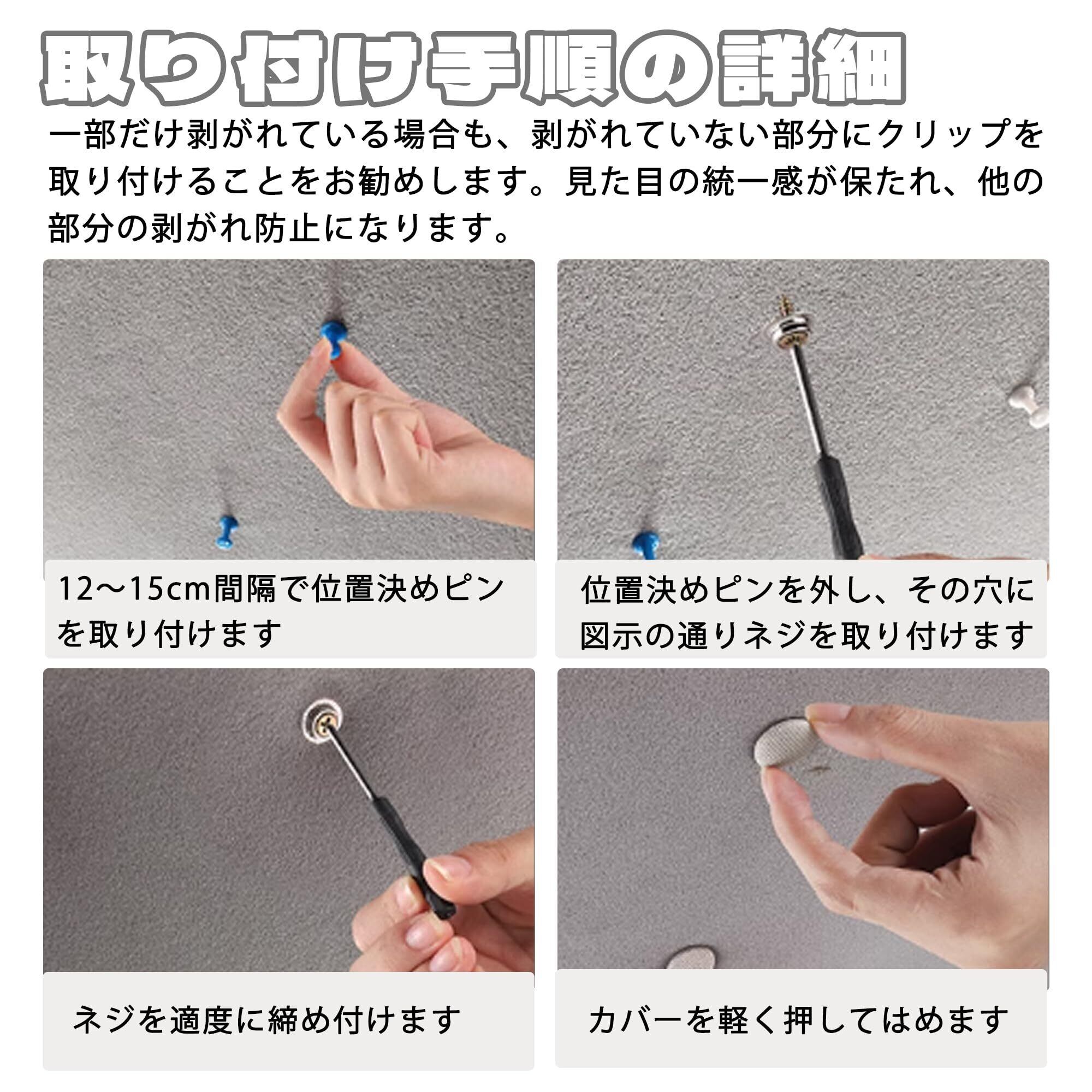 取り付け手順の詳細

一部だけ剥がれている場合も、剥がれていない部分にクリップを取り付けることをお勧めします。見た目の統一感が保たれ、他の部分の剥がれ防止になります。

12～15cm間隔で位置決めピンを取り付けます

位置決めピンを外し、その穴に図示の通りネジを取り付けます

ネジを適度に締め付けます

カバーを軽く押してはめます