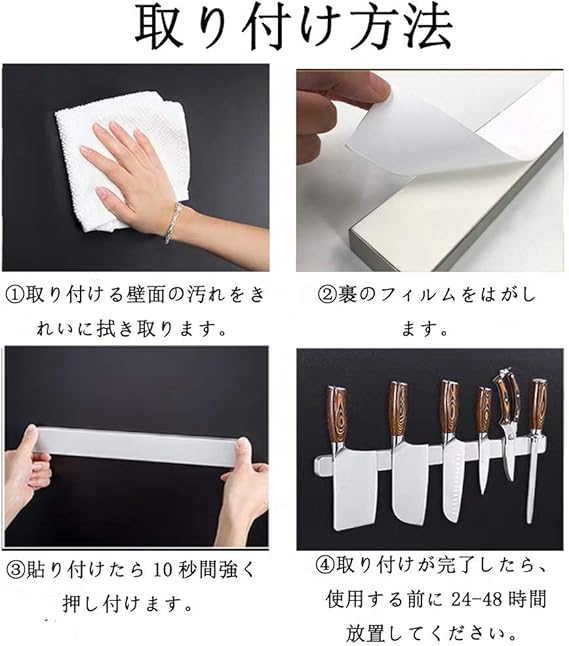 取り付け方法

①取り付ける壁面の汚れをきれいに拭き取ります。

②裏のフィルムをはがします。

③貼り付けたら 10 秒間強く押し付けます。

④取り付けが完了したら、使用する前に 24-48 時間放置してください。