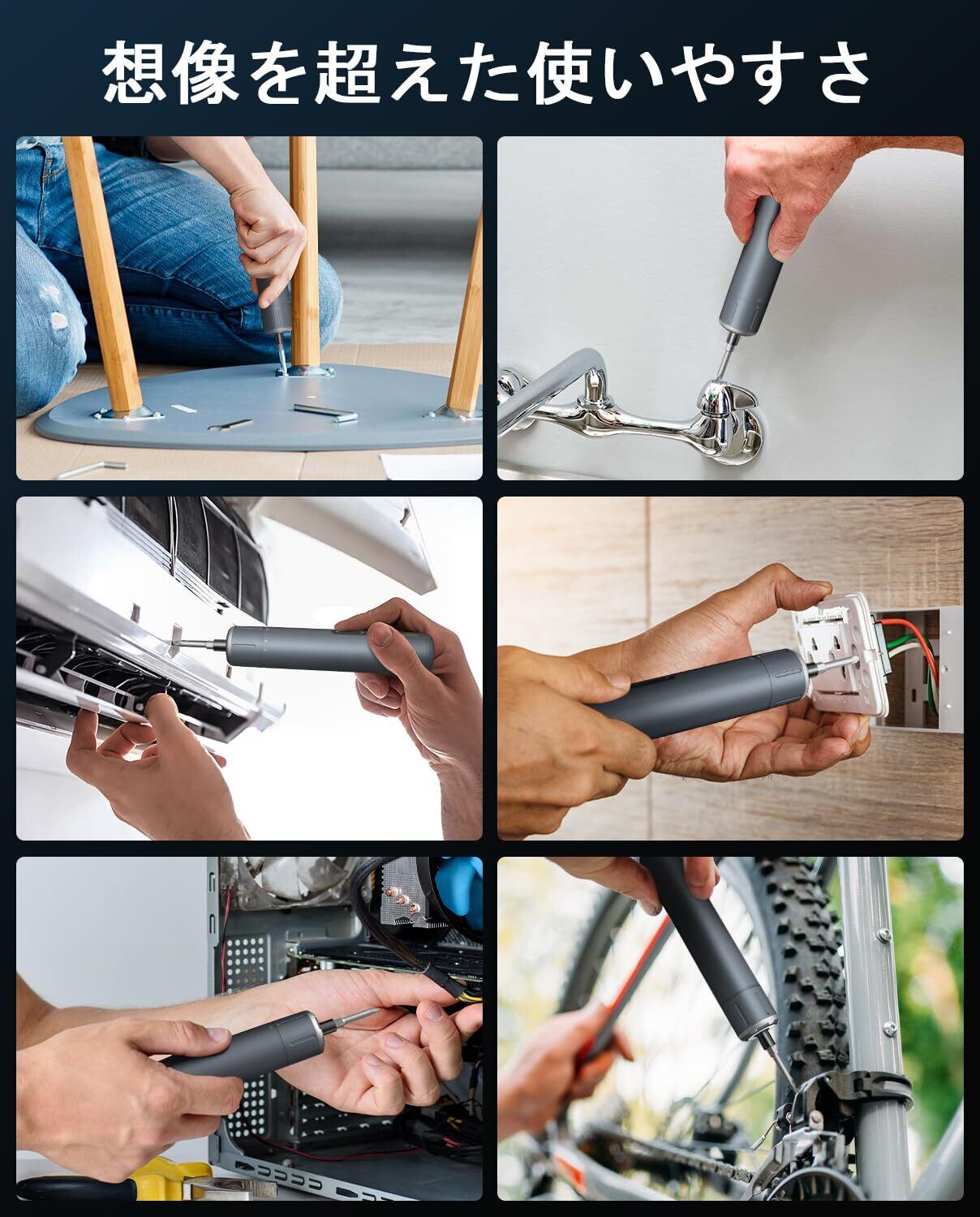 想像を超えた使いやすさ