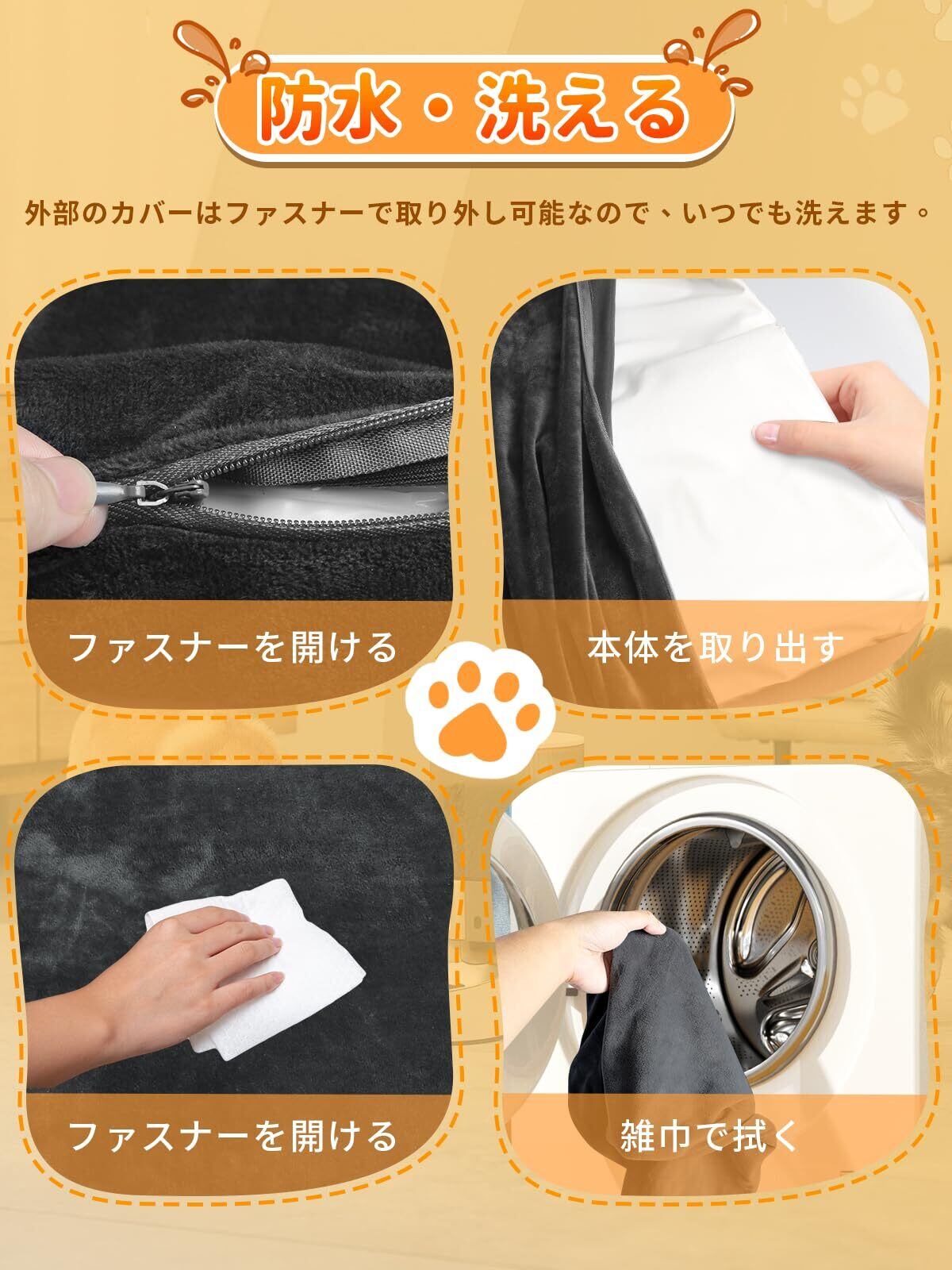 防水・洗える

外部のカバーはファスナーで取り外し可能なので、いつでも洗えます。

ファスナーを開ける

本体を取り出す

ファスナーを開ける

雑巾で拭く