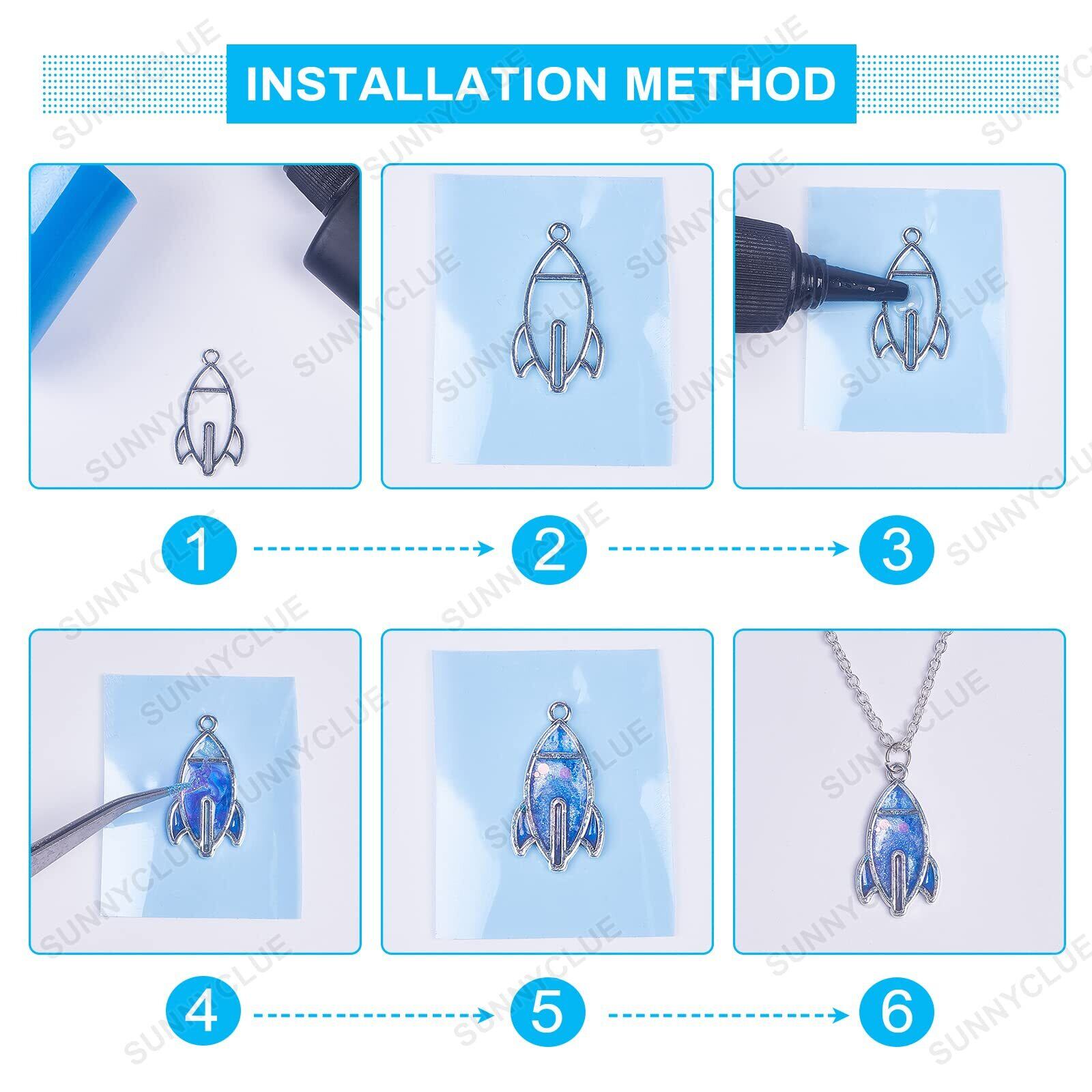 INSTALLATION METHOD

1

2

3

4

5

6

SUNNYCLUE