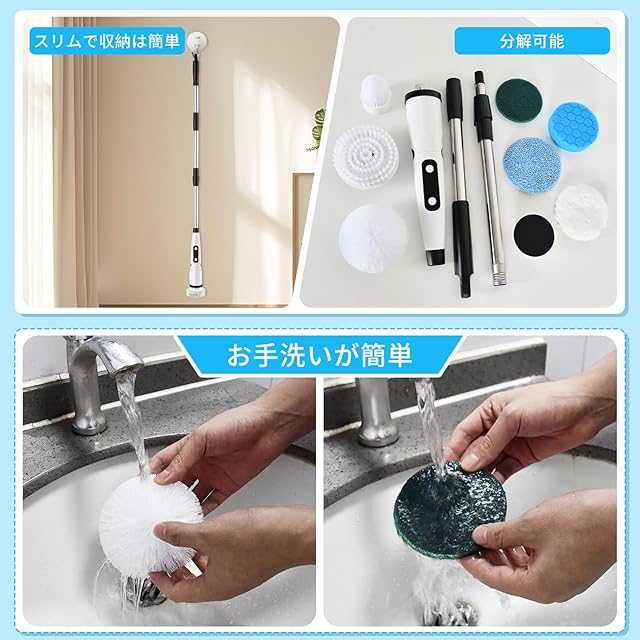 スリムで収納は簡単

分解可能

お手洗いが簡単