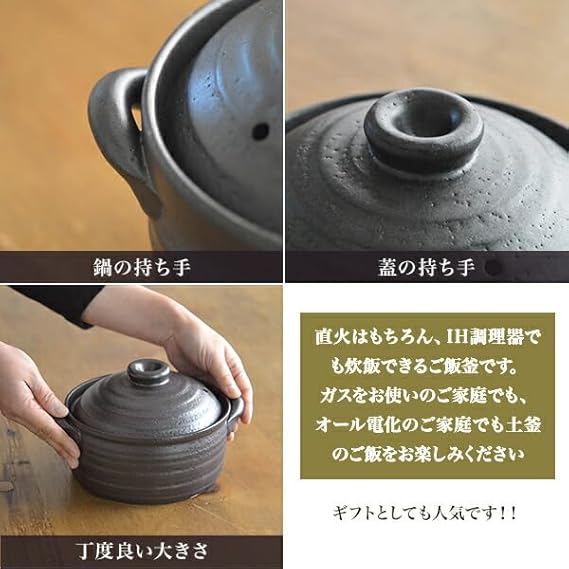 鍋の持ち手

蓋の持ち手

丁度良い大きさ

直火はもちろん、IH調理器でも炊飯できるご飯釜です。ガスをお使いのご家庭でも、オール電化のご家庭でも土釜のご飯をお楽しみください

ギフトとしても人気です!!