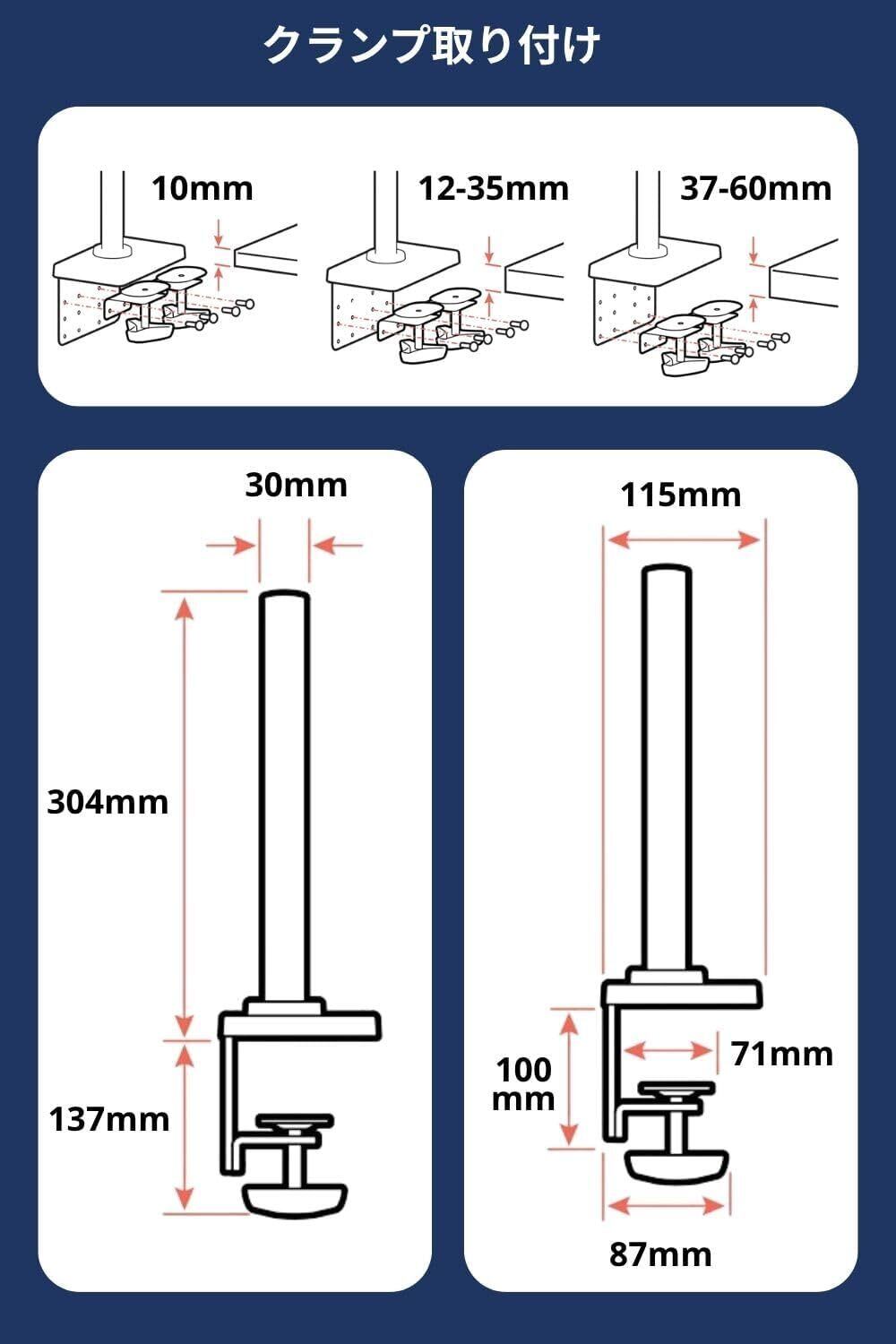 クランプ取り付け

10mm

12-35mm

37-60mm

30mm

304mm

137mm

115mm

100 mm

71mm

87mm