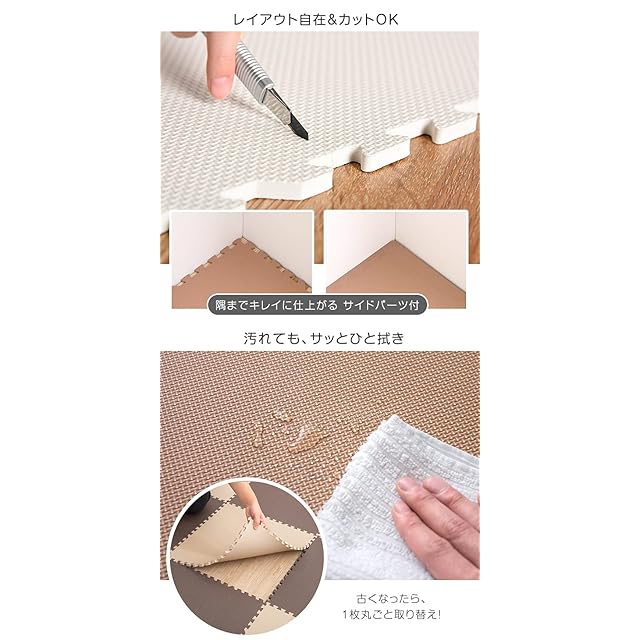 レイアウト自在&カットOK

隅までキレイに仕上がる サイドパーツ付

汚れても、サッとひと拭き

古くなったら、
1枚丸ごと取り替え!