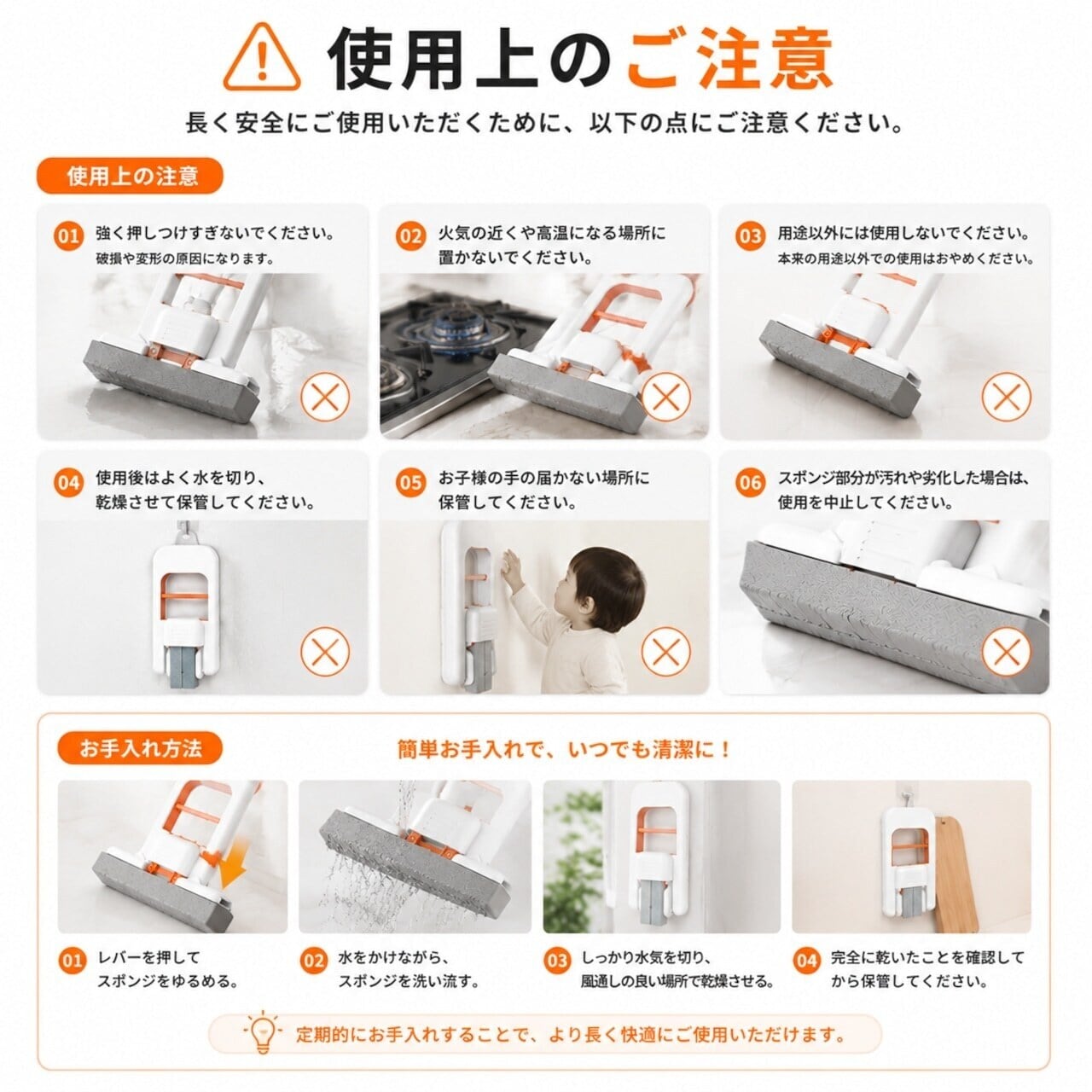 使用上のご注意

長く安全にご使用いただくために、以下の点にご注意ください。

使用上の注意

01 強く押しつけすぎないでください。
破損や変形の原因になります。

02 火気の近くや高温になる場所に置かないでください。

03 用途以外には使用しないでください。
本来の用途以外での使用はおやめください。

04 使用後はよく水を切り、乾燥させて保管してください。

05 お子様の手の届かない場所に保管してください。

06 スポンジ部分が汚れや劣化した場合は、使用を中止してください。

お手入れ方法

簡単お手入れで、いつでも清潔に！

01 レバーを押してスポンジをゆるめる。

02 水をかけながら、スポンジを洗い流す。

03 しっかり水気を切り、風通しの良い場所で乾燥させる。

04 完全に乾いたことを確認してから保管してください。

定期的にお手入れすることで、より長く快適にご使用いただけます。