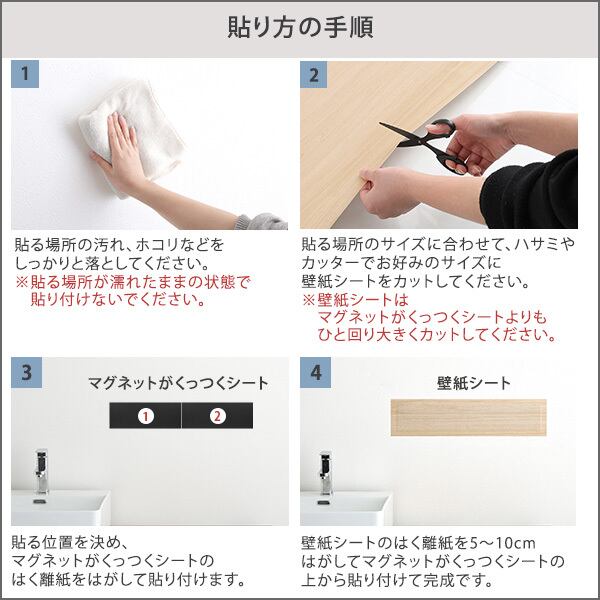 貼り方の手順

1

貼る場所の汚れ、ホコリなどをしっかりと落としてください。
※貼る場所が濡れたままの状態で貼り付けないでください。

2

貼る場所のサイズに合わせて、ハサミやカッターでお好みのサイズに壁紙シートをカットしてください。
※壁紙シートはマグネットがくっつくシートよりもひと回り大きくカットしてください。

3

マグネットがくっつくシート

①

②

貼る位置を決め、マグネットがくっつくシートのはく離紙をはがして貼り付けます。

4

壁紙シート

壁紙シートのはく離紙を5～10cmはがしてマグネットがくっつくシートの上から貼り付けて完成です。