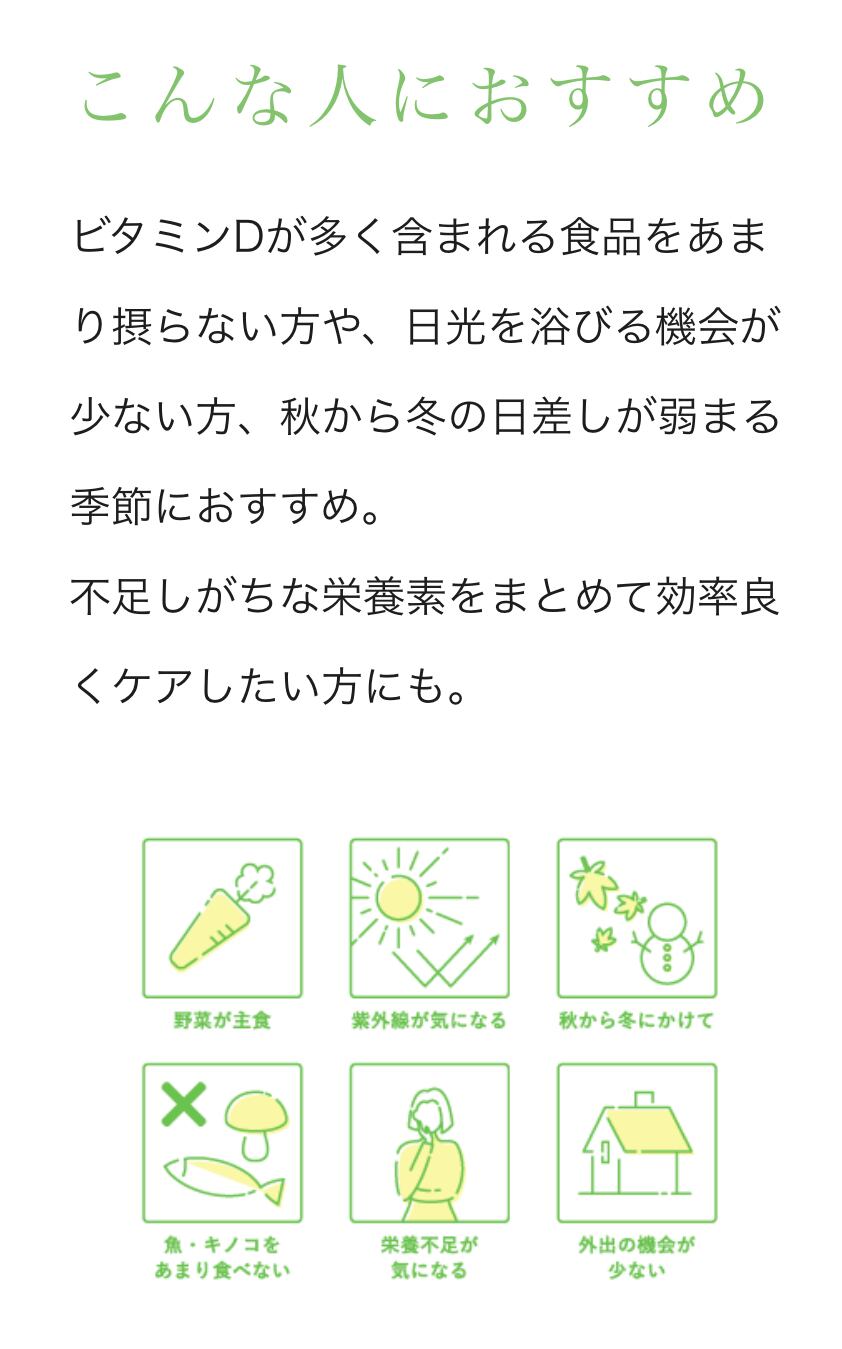 こんな人におすすめ

ビタミンDが多く含まれる食品をあまり摂らない方や、日光を浴びる機会が少ない方、秋から冬の日差しが弱まる季節におすすめ。
不足しがちな栄養素をまとめて効率良くケアしたい方にも。

野菜が主食

紫外線が気になる

秋から冬にかけて

魚・キノコを
あまり食べない

栄養不足が
気になる

外出の機会が
少ない