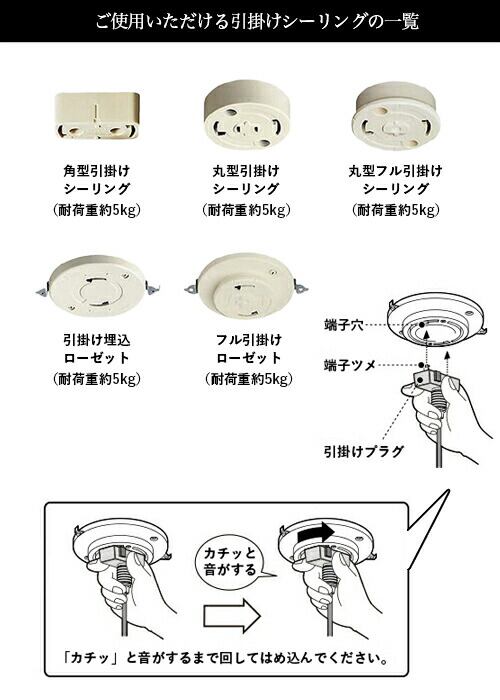 ご使用いただける引掛けシーリングの一覧

角型引掛け
シーリング
(耐荷重約5kg)

丸型引掛け
シーリング
(耐荷重約5kg)

丸型フル引掛け
シーリング
(耐荷重約5kg)

引掛け埋込
ローゼット
(耐荷重約5kg)

フル引掛け
ローゼット
(耐荷重約5kg)

端子穴

端子ツメ

引掛けプラグ

カチッと
音がする

「カチッ」と音がするまで回してはめ込んでください。