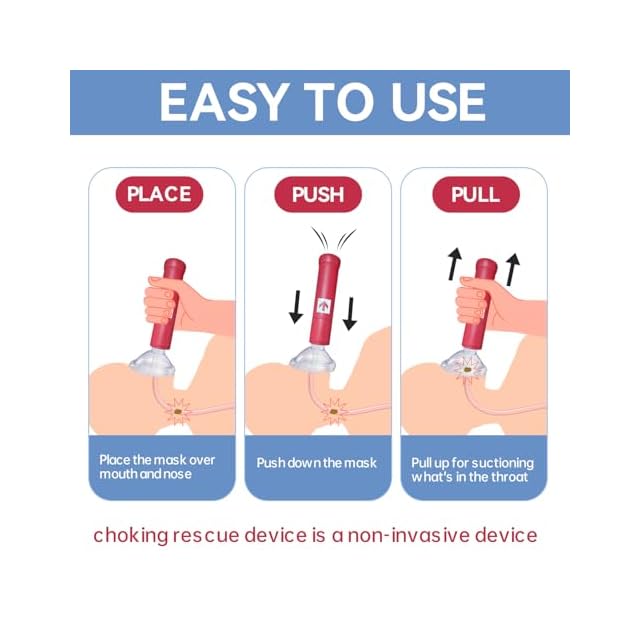 EASY TO USE

PLACE

Place the mask over mouth and nose

PUSH

Push down the mask

PULL

Pull up for suctioning what's in the throat

choking rescue device is a non-invasive device