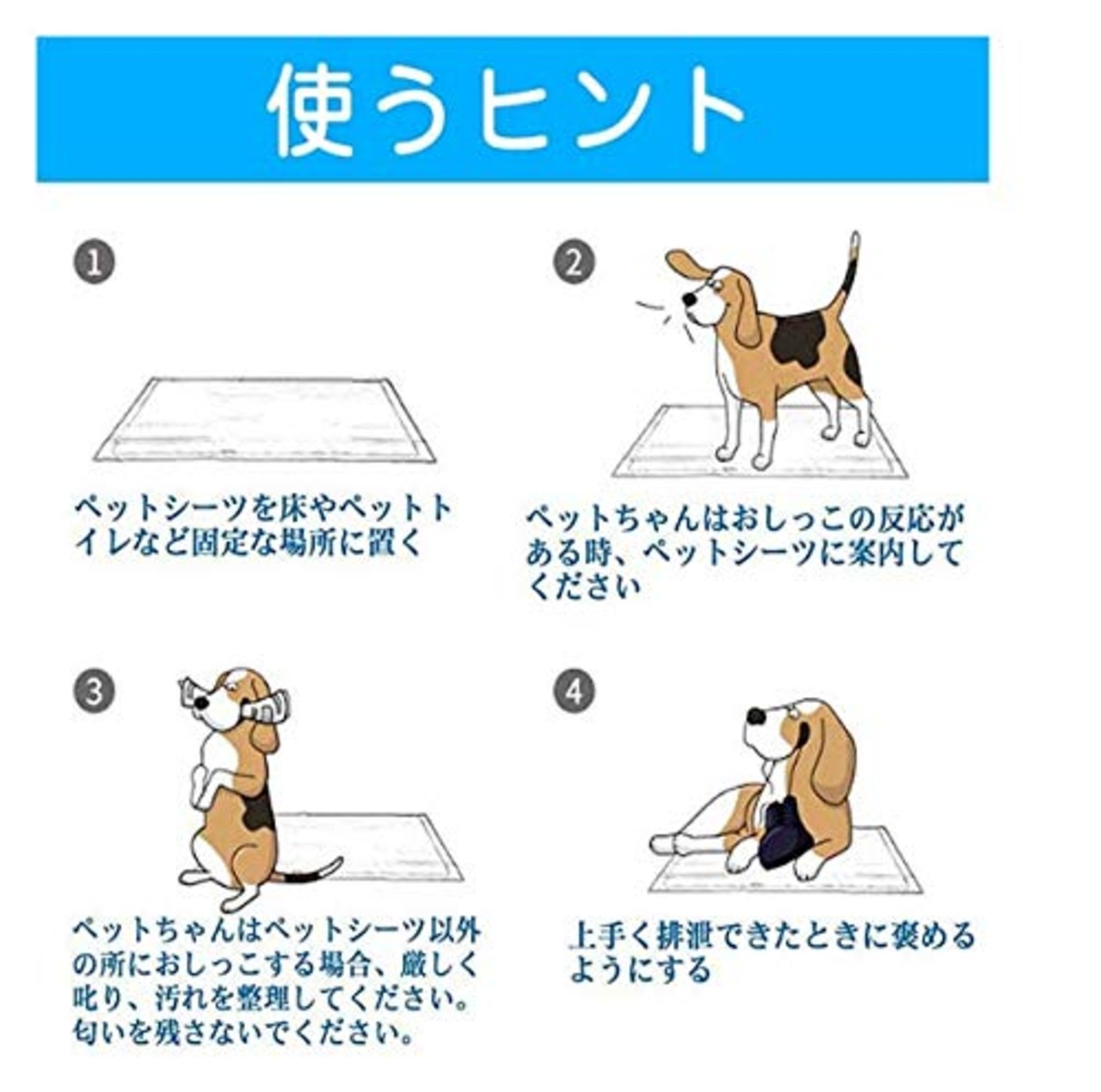 使うヒント

1

ペットシーツを床やペットトイレなど固定な場所に置く

2

ペットちゃんはおしっこの反応がある時、ペットシーツに案内してください

3

ペットちゃんはペットシーツ以外の所におしっこする場合、厳しく叱り、汚れを整理してください。匂いを残さないでください。

4

上手く排泄できたときに褒めるようにする